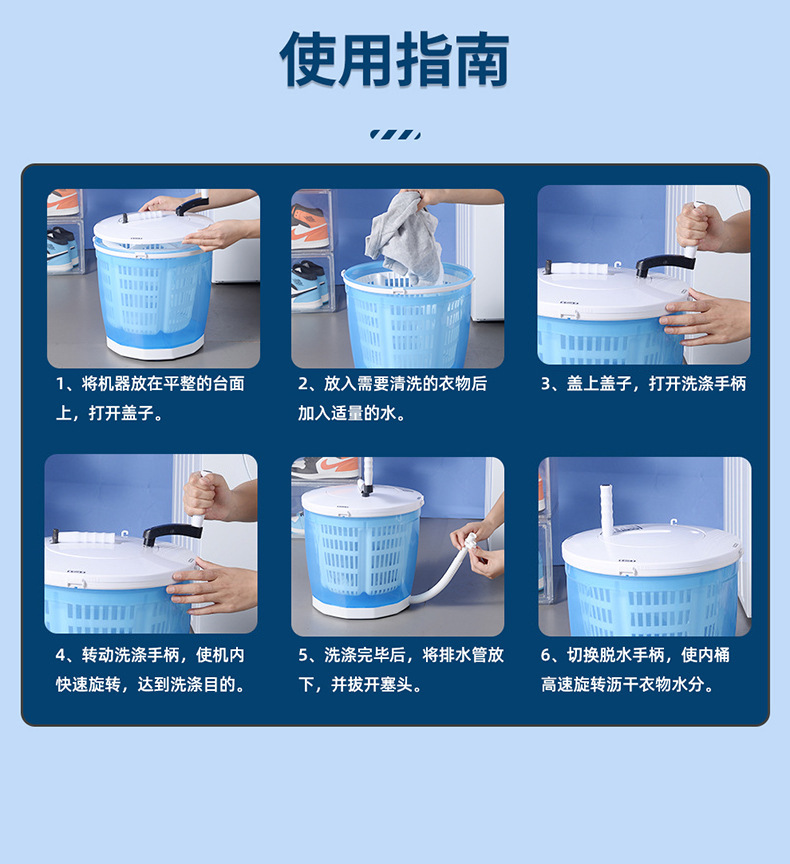 使用指南

1、将机器放在平整的台面上，打开盖子。

2、放入需要清洗的衣物后加入适量的水。

3、盖上盖子，打开洗涤手柄

4、转动洗涤手柄，使机内快速旋转，达到洗涤目的。

5、洗涤完毕后，将排水管放下，并拔开塞头。

6、切换脱水手柄，使内桶高速旋转沥干衣物水分。