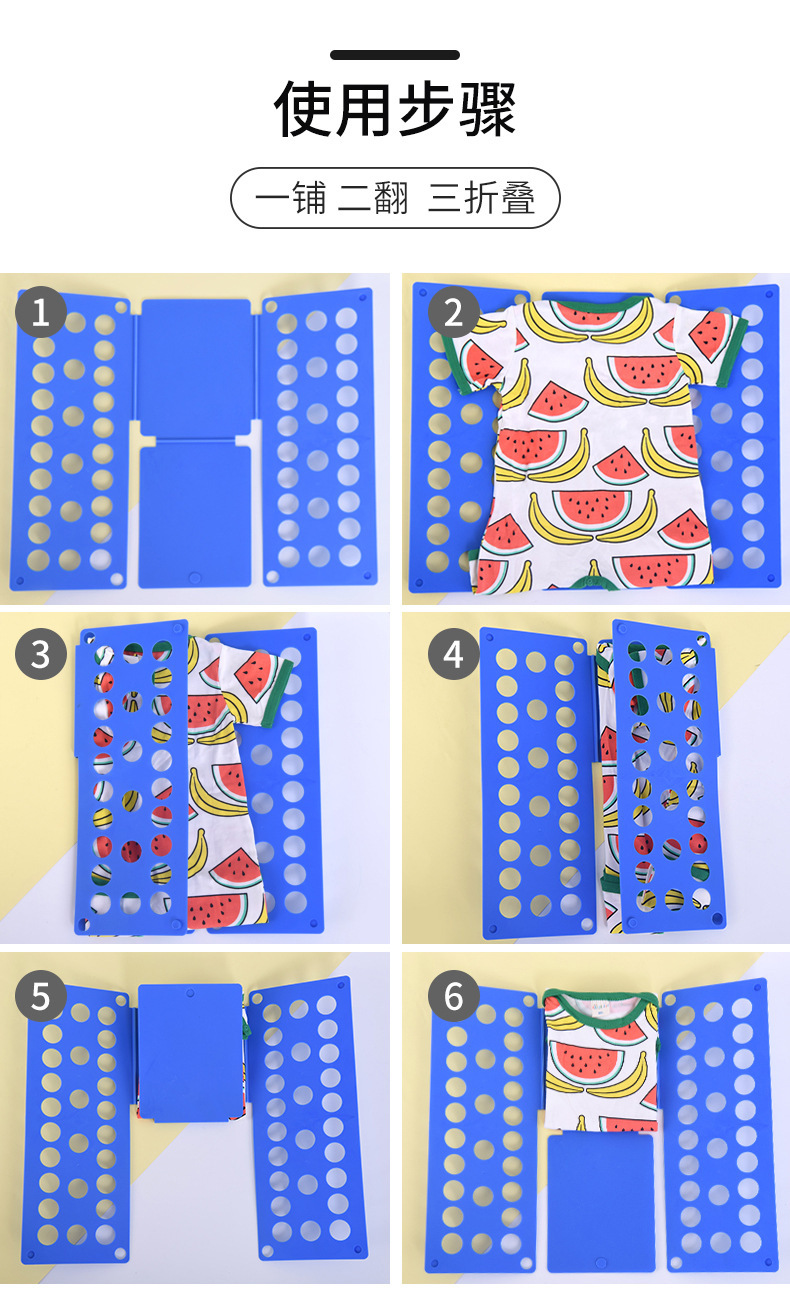 使用步骤

一铺 二翻 三折叠

1

2

3

4

5

6