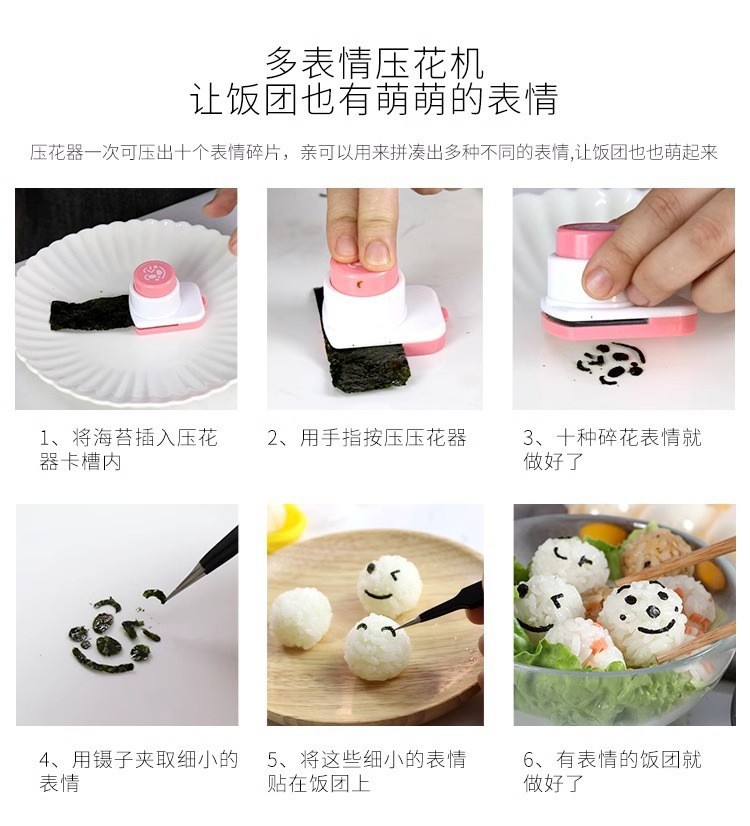 多表情压花机
让饭团也有萌萌的表情

压花器一次可压出十个表情碎片，亲可以用来拼凑出多种不同的表情,让饭团也也萌起来

1、将海苔插入压花器卡槽内

2、用手指按压压花器

3、十种碎花表情就做好了

4、用镊子夹取细小的表情

5、将这些细小的表情贴在饭团上

6、有表情的饭团就做好了