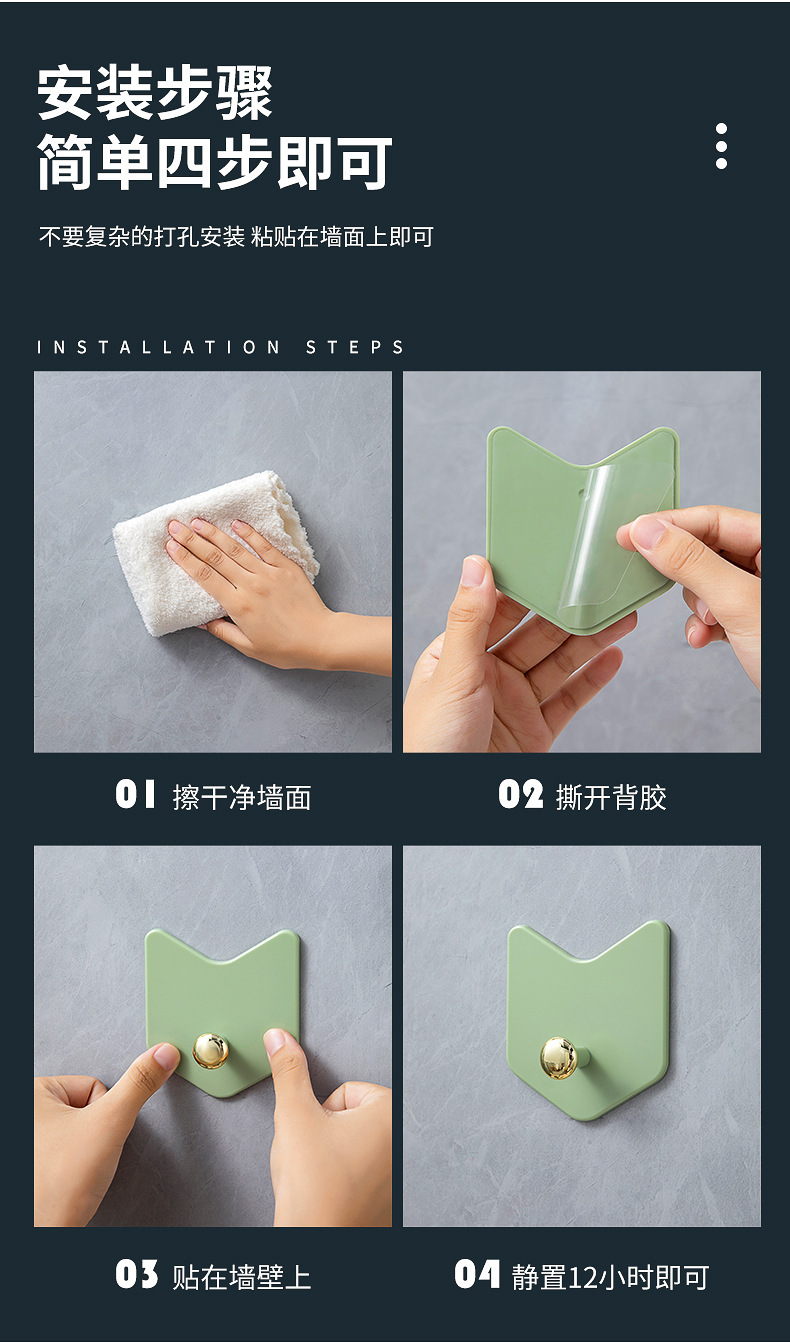 安装步骤
简单四步即可

不要复杂的打孔安装 粘贴在墙面上即可

INSTALLATION STEPS

01 擦干净墙面

02 撕开背胶

03 贴在墙壁上

04 静置12小时即可