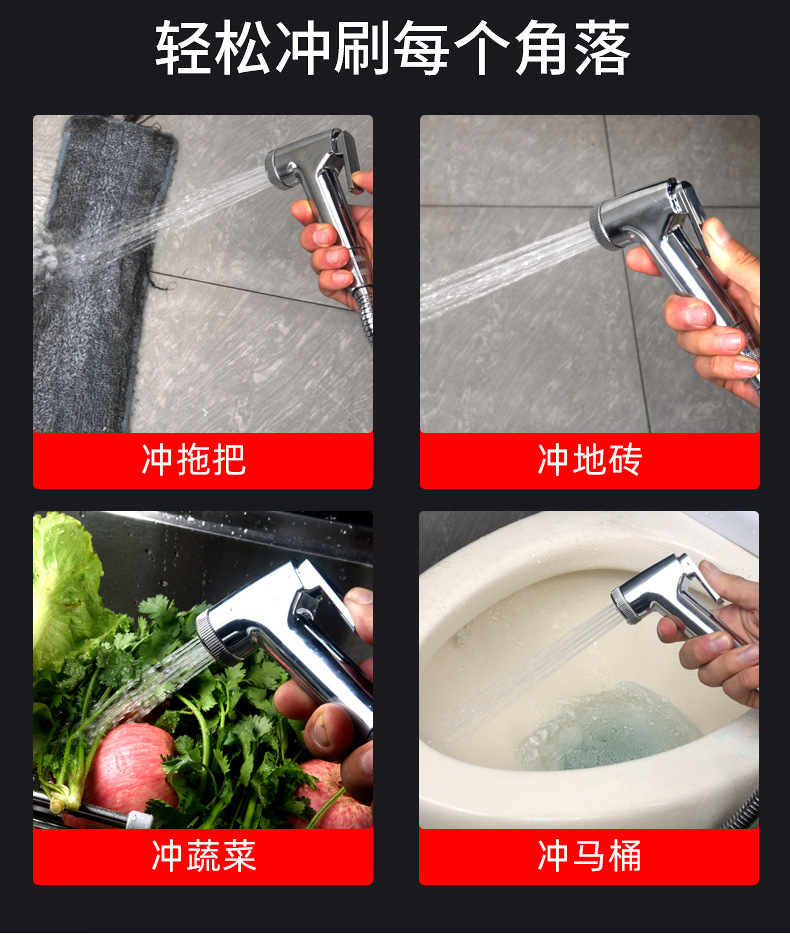 轻松冲刷每个角落

冲拖把

冲地砖

冲蔬菜

冲马桶