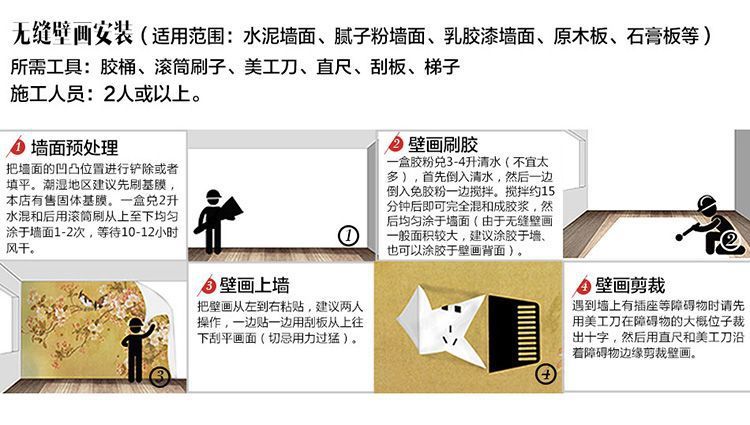 无缝壁画安装（适用范围：水泥墙面、腻子粉墙面、乳胶漆墙面、原木板、石膏板等）
所需工具：胶桶、滚筒刷子、美工刀、直尺、刮板、梯子
施工人员：2人或以上。

1 墙面预处理
把墙面的凹凸位置进行铲除或者填平。潮湿地区建议先刷基膜，本店有售固体基膜。一盒兑2升水混和后用滚筒刷从上至下均匀涂于墙面1-2次，等待10-12小时风干。

①

2 壁画刷胶
一盒胶粉兑3-4升清水（不宜太多），首先倒入清水，然后一边倒入免胶粉一边搅拌。搅拌约15分钟后即可完全混和成胶浆，然后均匀涂于墙面（由于无缝壁画一般面积较大，建议涂胶于墙、也可以涂胶于壁画背面）。

②

③

3 壁画上墙
把壁画从左到右粘贴，建议两人操作，一边贴一边用刮板从上往下刮平画面（切忌用力过猛）。

④

4 壁画剪裁
遇到墙上有插座等障碍物时请先用美工刀在障碍物的大概位子裁出十字，然后用直尺和美工刀沿着障碍物边缘剪裁壁画。