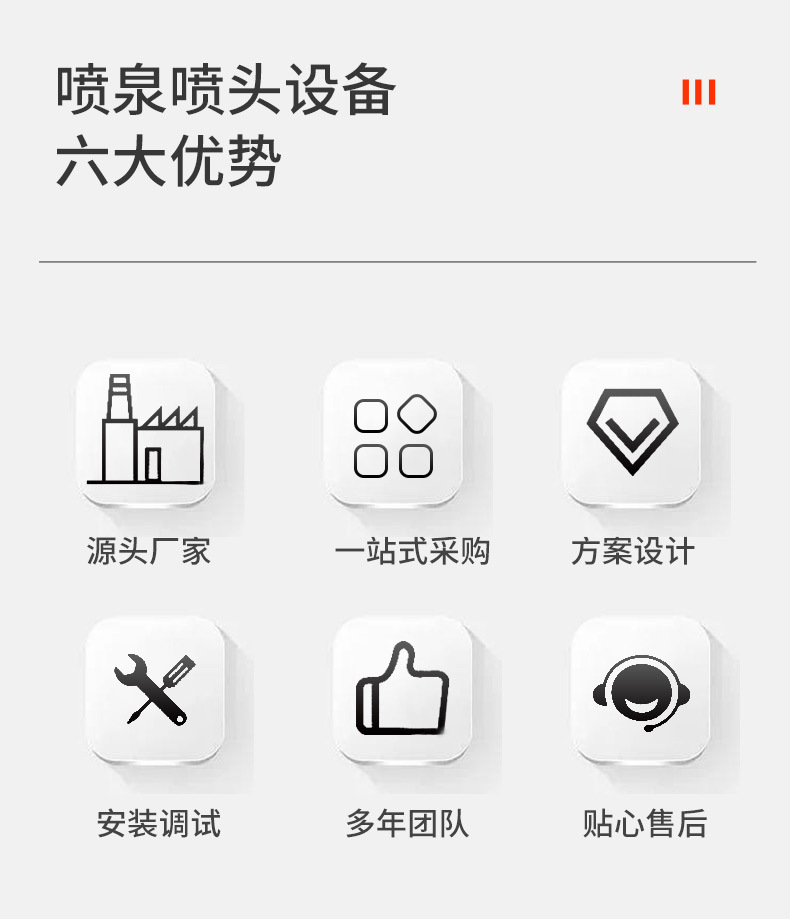 喷泉喷头设备
六大优势

源头厂家

一站式采购

方案设计

安装调试

多年团队

贴心售后