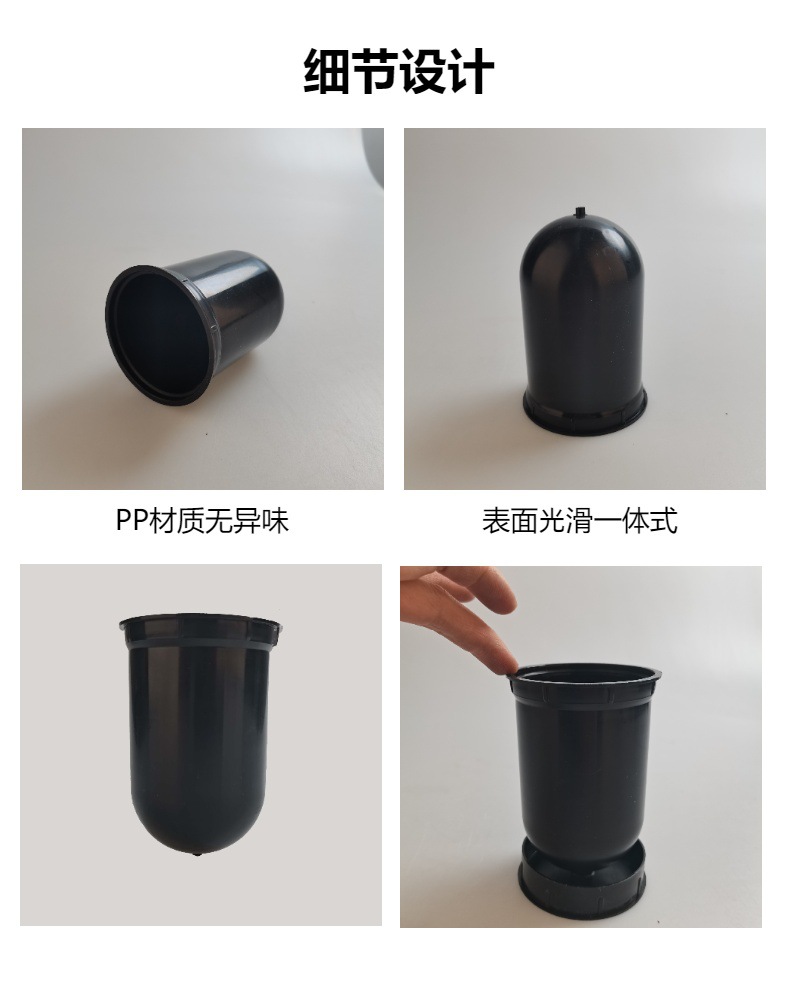 细节设计

PP材质无异味

表面光滑一体式