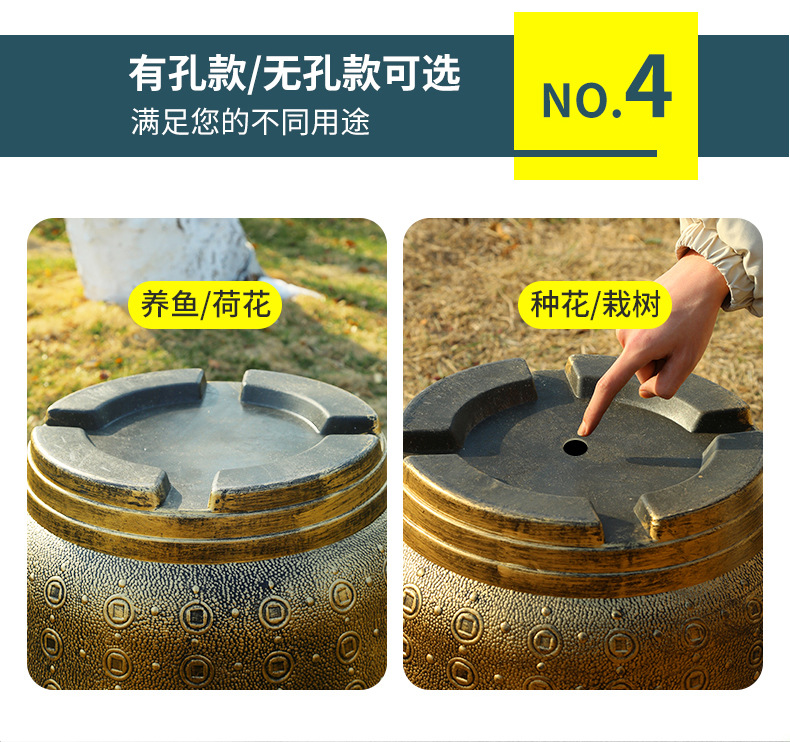 有孔款/无孔款可选
满足您的不同用途

NO.4

养鱼/荷花

种花/栽树