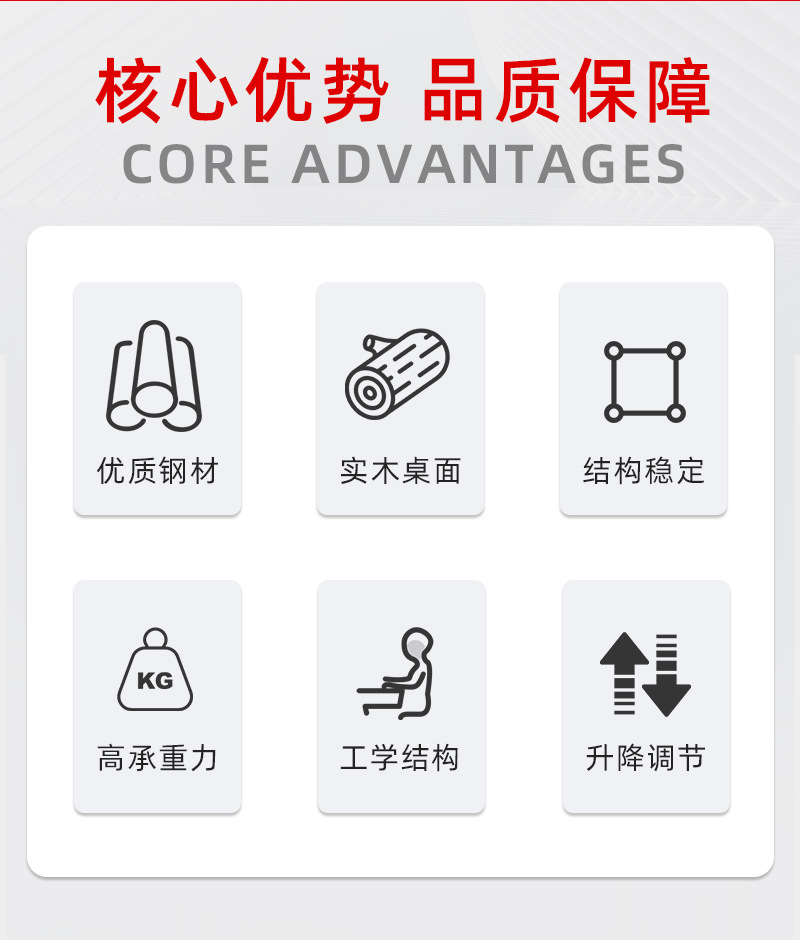 核心优势 品质保障
CORE ADVANTAGES

优质钢材

实木桌面

结构稳定

KG

高承重力

工学结构

升降调节