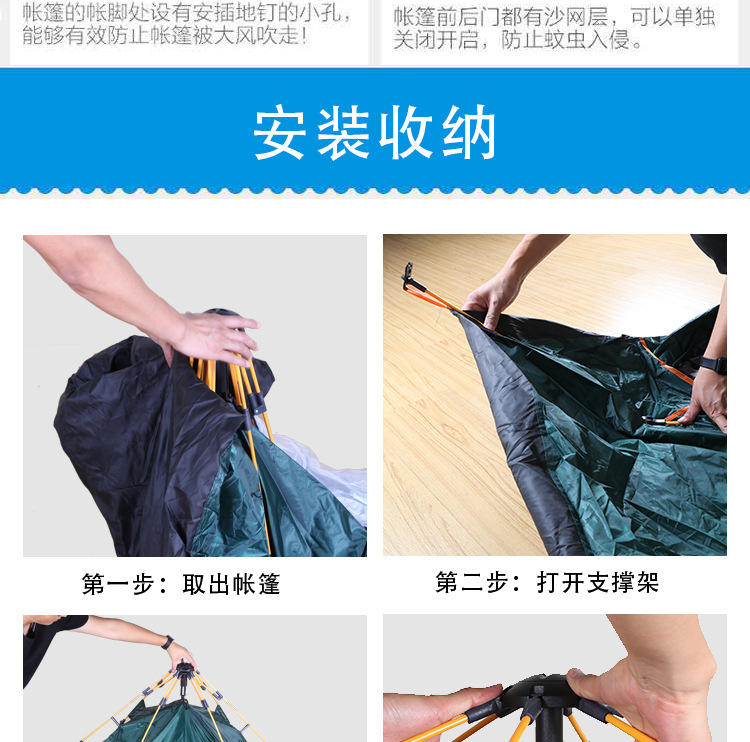 帐篷的帐脚处设有安插地钉的小孔，能够有效防止帐篷被大风吹走！

帐篷前后门都有沙网层，可以单独关闭开启，防止蚊虫入侵。

安装收纳

第一步：取出帐篷

第二步：打开支撑架