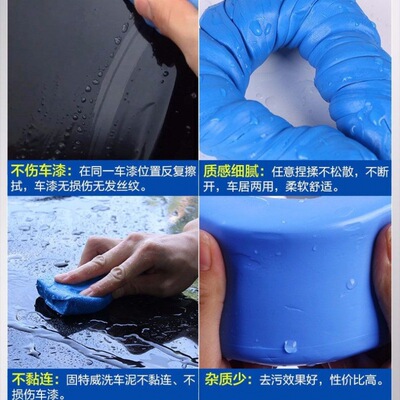 不伤车漆：在同一车漆位置反复擦拭，车漆无损伤无发丝纹。

质感细腻：任意捏揉不松散，不断开，车居两用，柔软舒适。

不黏连：固特威洗车泥不黏连、不损伤车漆。

杂质少：去污效果好，性价比高。