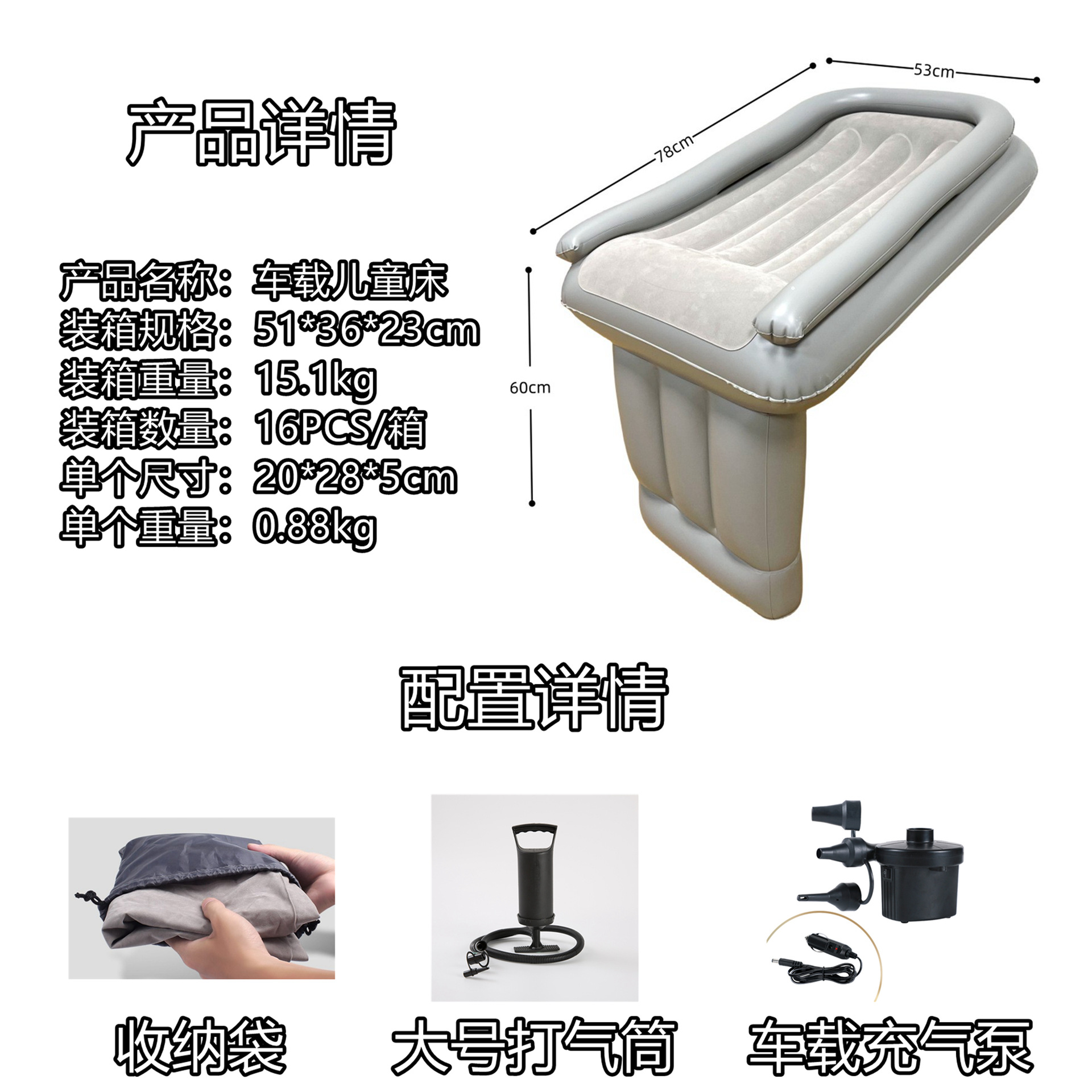 产品详情

产品名称：车载儿童床
装箱规格：51*36*23cm
装箱重量：15.1kg
装箱数量：16PCS/箱
单个尺寸：20*28*5cm
单个重量：0.88kg

53cm
78cm
60cm

配置详情

收纳袋
大号打气筒
车载充气泵