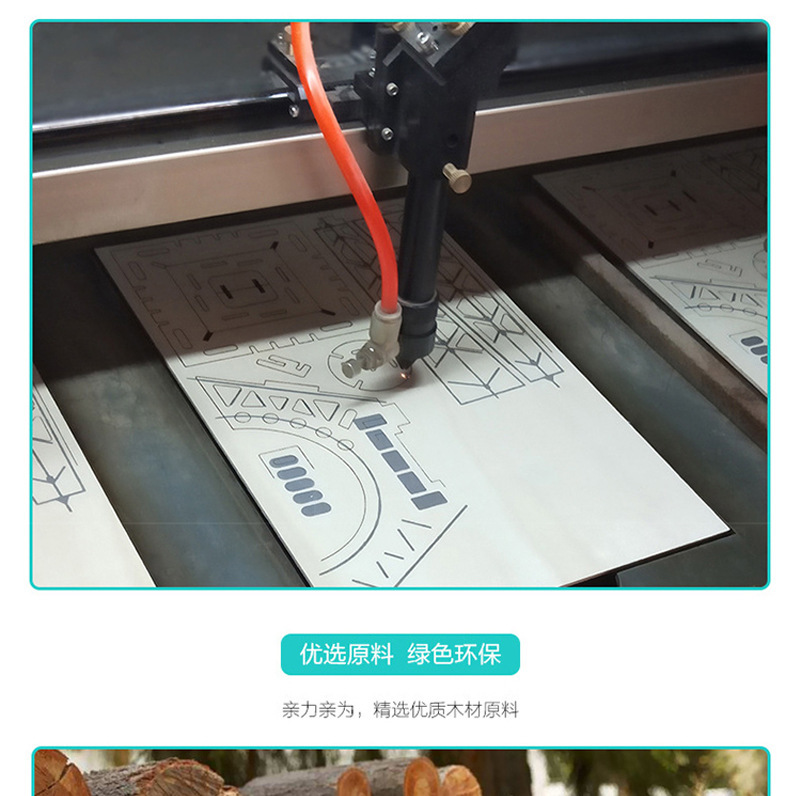 优选原料 绿色环保

亲力亲为，精选优质木材原料