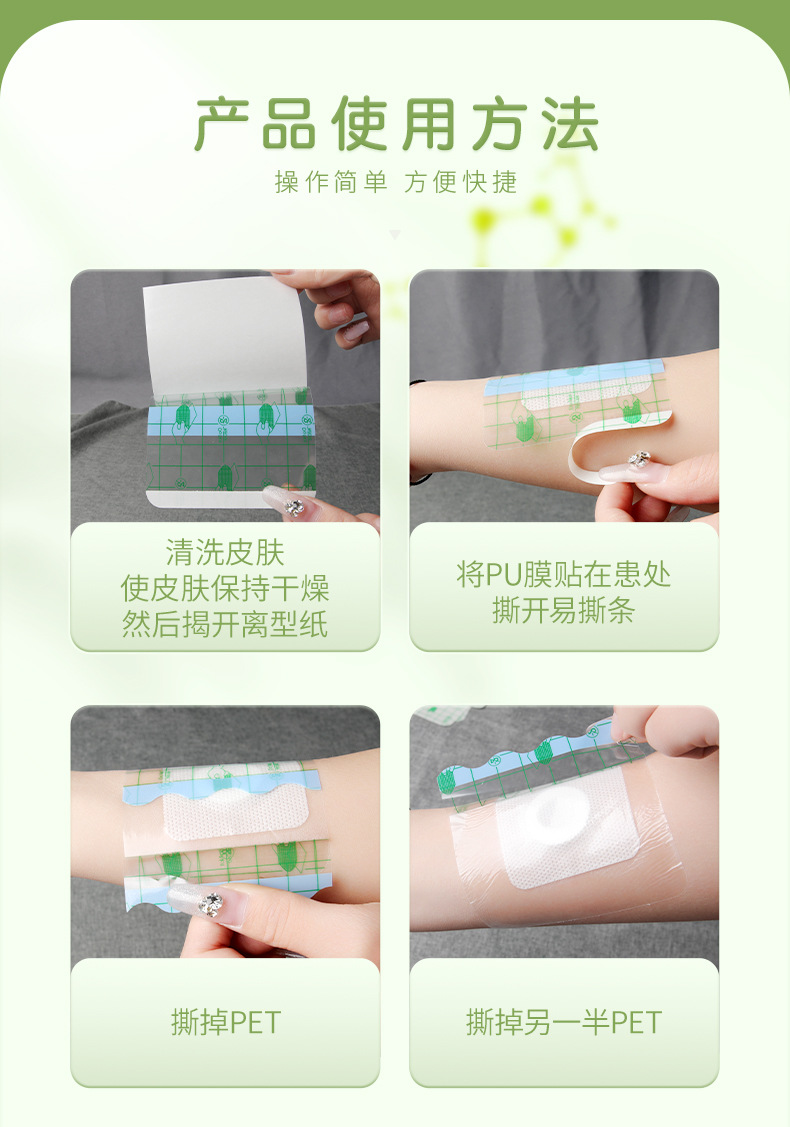 产品使用方法

操作简单 方便快捷

清洗皮肤
使皮肤保持干燥
然后揭开离型纸

将PU膜贴在患处
撕开易撕条

撕掉PET

撕掉另一半PET