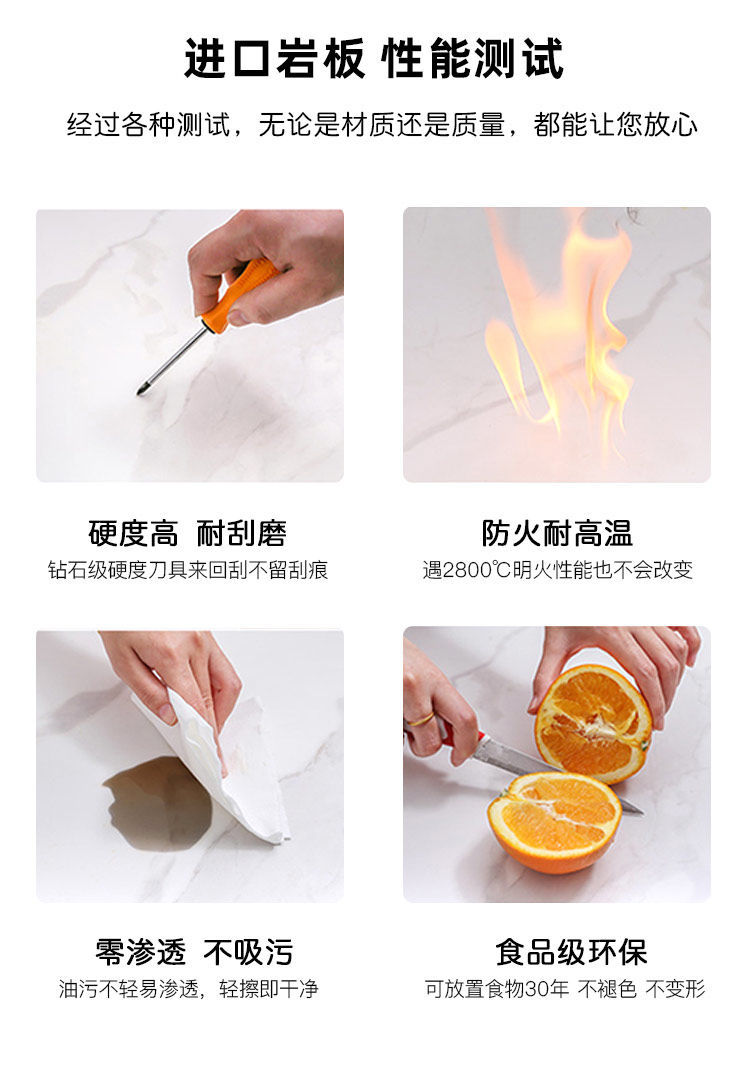 进口岩板 性能测试

经过各种测试，无论是材质还是质量，都能让您放心

硬度高 耐刮磨

钻石级硬度刀具来回刮不留刮痕

防火耐高温

遇2800℃明火性能也不会改变

零渗透 不吸污

油污不轻易渗透，轻擦即干净

食品级环保

可放置食物30年 不褪色 不变形