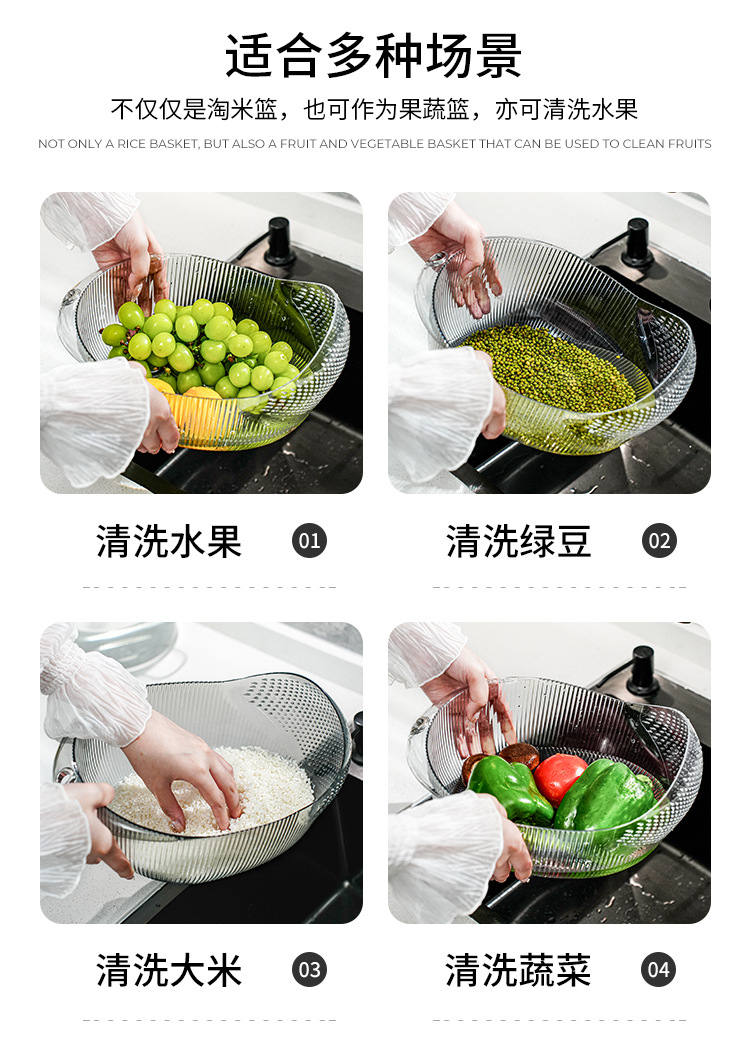 适合多种场景

不仅仅是淘米篮，也可作为果蔬篮，亦可清洗水果

NOT ONLY A RICE BASKET, BUT ALSO A FRUIT AND VEGETABLE BASKET THAT CAN BE USED TO CLEAN FRUITS

清洗水果 01

清洗绿豆 02

清洗大米 03

清洗蔬菜 04