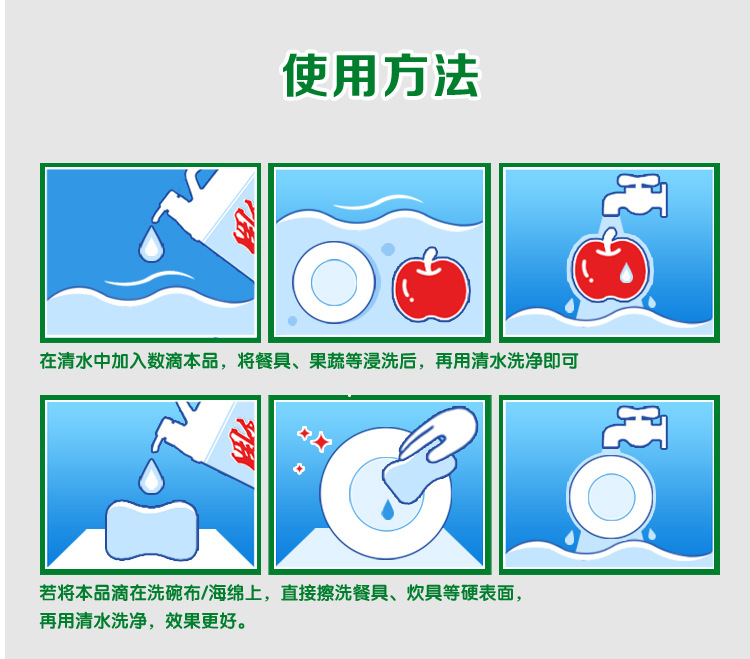 使用方法

在清水中加入数滴本品，将餐具、果蔬等浸洗后，再用清水洗净即可

若将本品滴在洗碗布/海绵上，直接擦洗餐具、炊具等硬表面，再用清水洗净，效果更好。