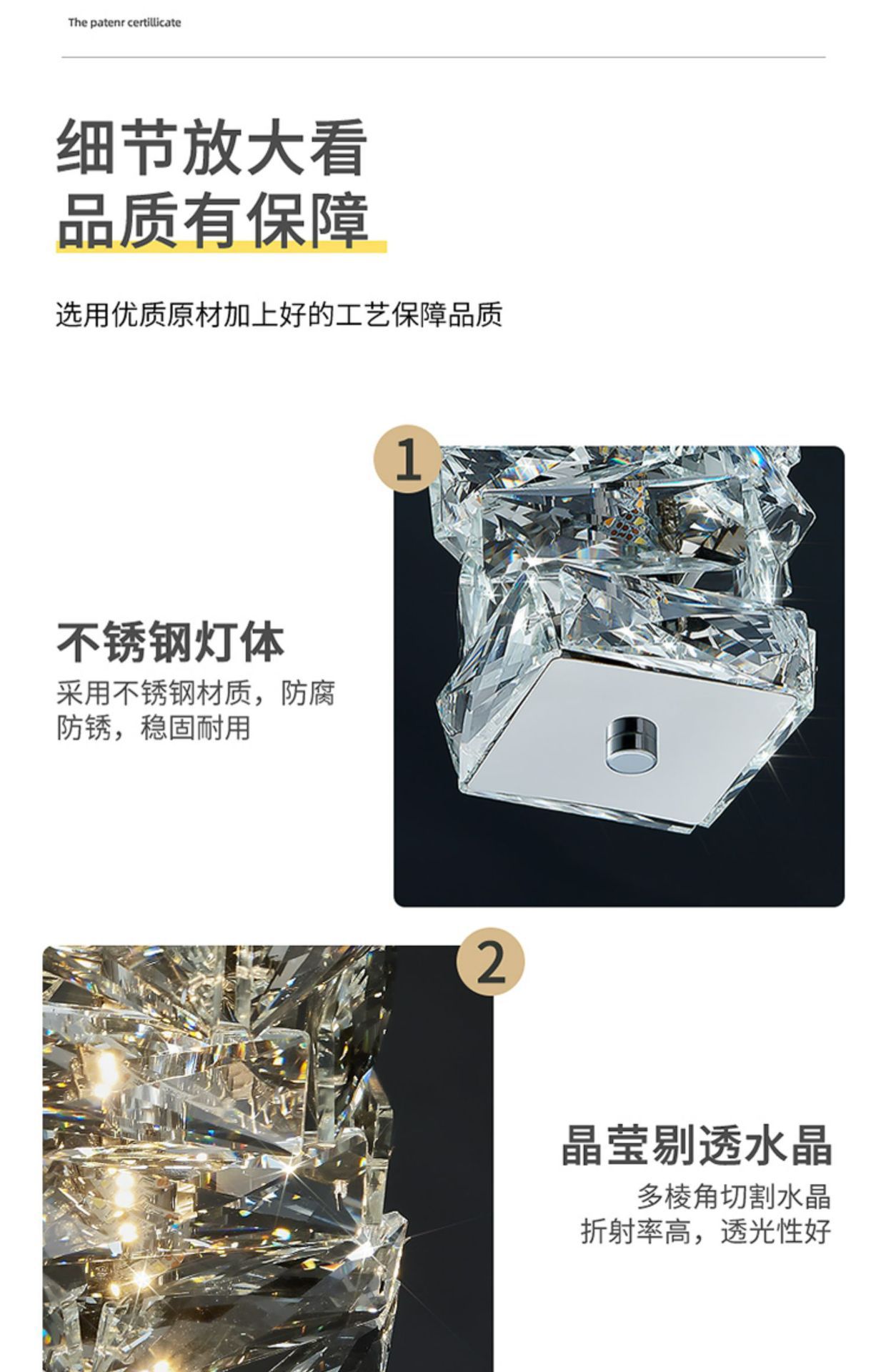 The patenr certillicate

细节放大看
品质有保障

选用优质原材加上好的工艺保障品质

1

不锈钢灯体
采用不锈钢材质，防腐防锈，稳固耐用

2

晶莹剔透水晶
多棱角切割水晶
折射率高，透光性好