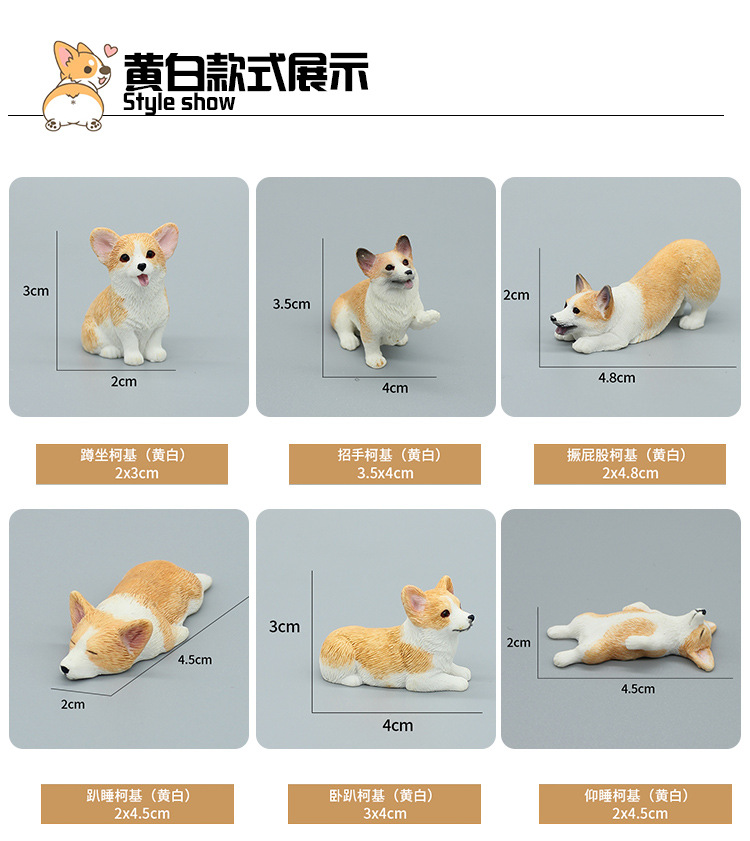 黄白款式展示
Style show

3cm
2cm

3.5cm
4cm

2cm
4.8cm

蹲坐柯基（黄白）
2x3cm

招手柯基（黄白）
3.5x4cm

撅屁股柯基（黄白）
2x4.8cm

4.5cm
2cm

3cm
4cm

2cm
4.5cm

趴睡柯基（黄白）
2x4.5cm

卧趴柯基（黄白）
3x4cm

仰睡柯基（黄白）
2x4.5cm