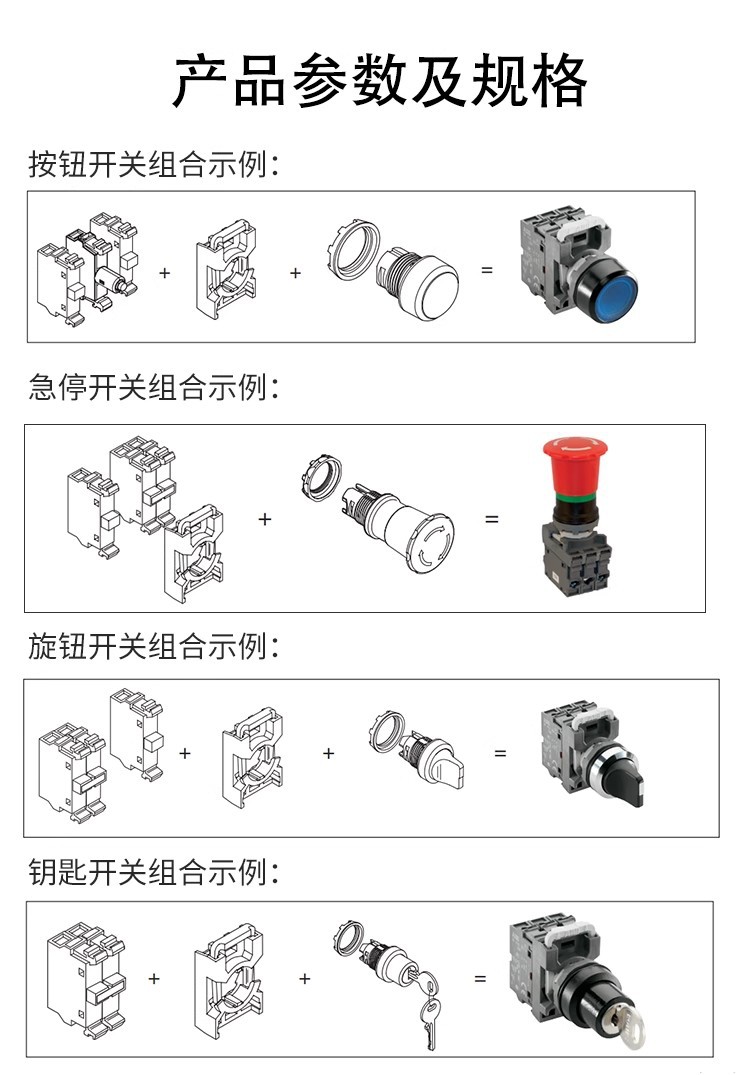 产品参数及规格

按钮开关组合示例:

+ + =

急停开关组合示例:

+ =

旋钮开关组合示例:

+ + =

钥匙开关组合示例:

+ + =