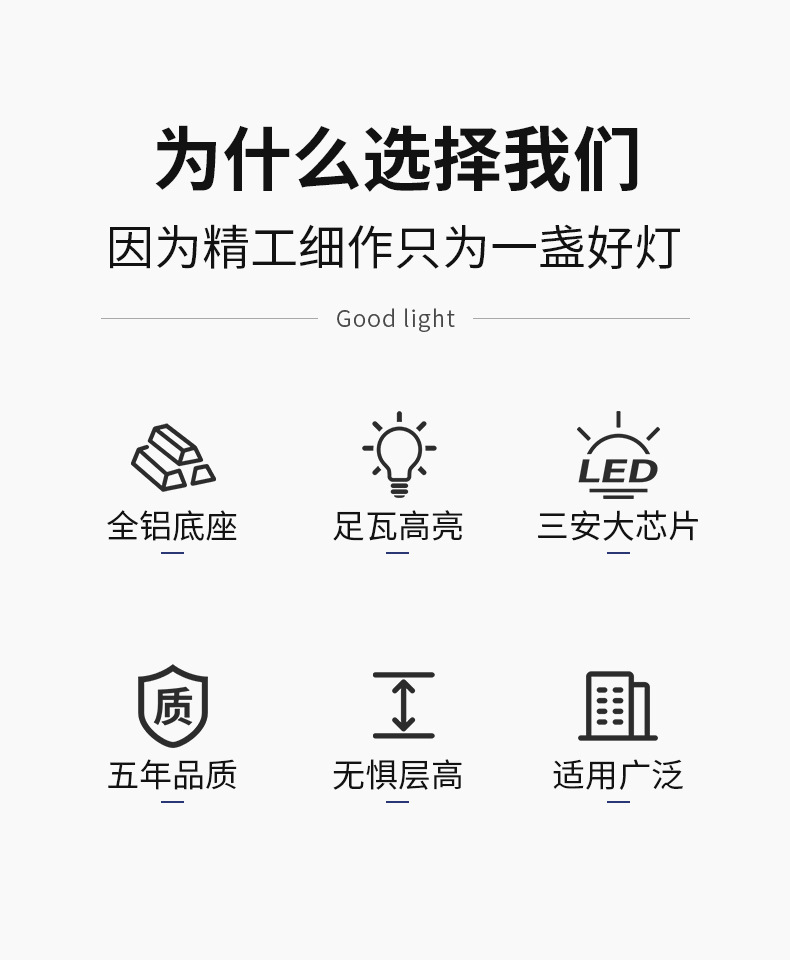 为什么选择我们

因为精工细作只为一盏好灯

Good light

全铝底座

足瓦高亮

LED
三安大芯片

质
五年品质

无惧层高

适用广泛