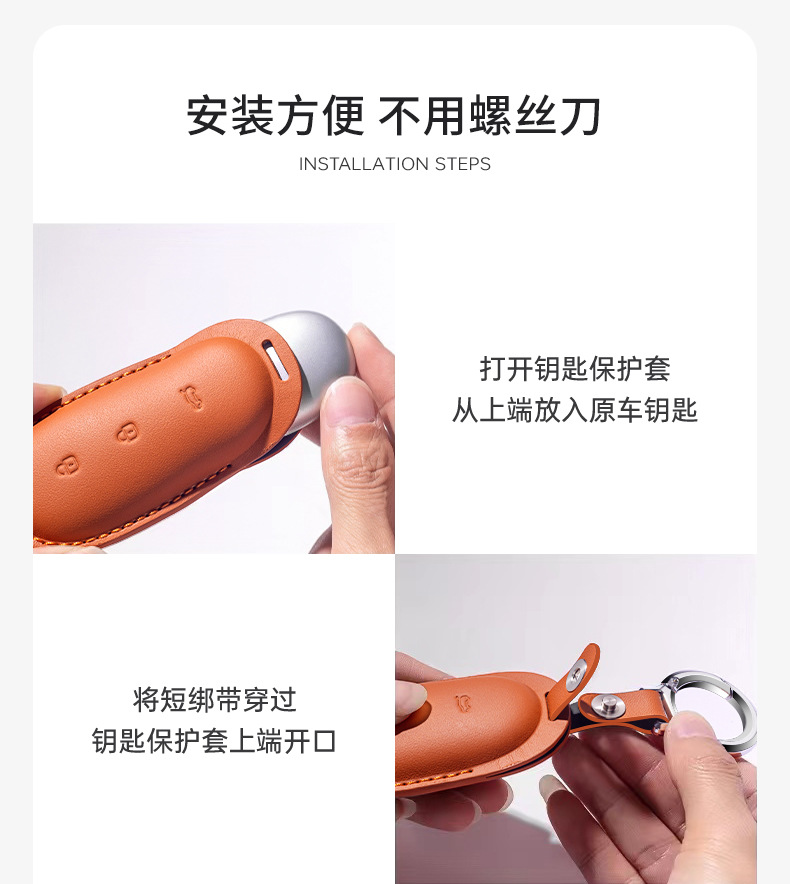 安装方便 不用螺丝刀

INSTALLATION STEPS

打开钥匙保护套
从上端放入原车钥匙

将短绑带穿过
钥匙保护套上端开口