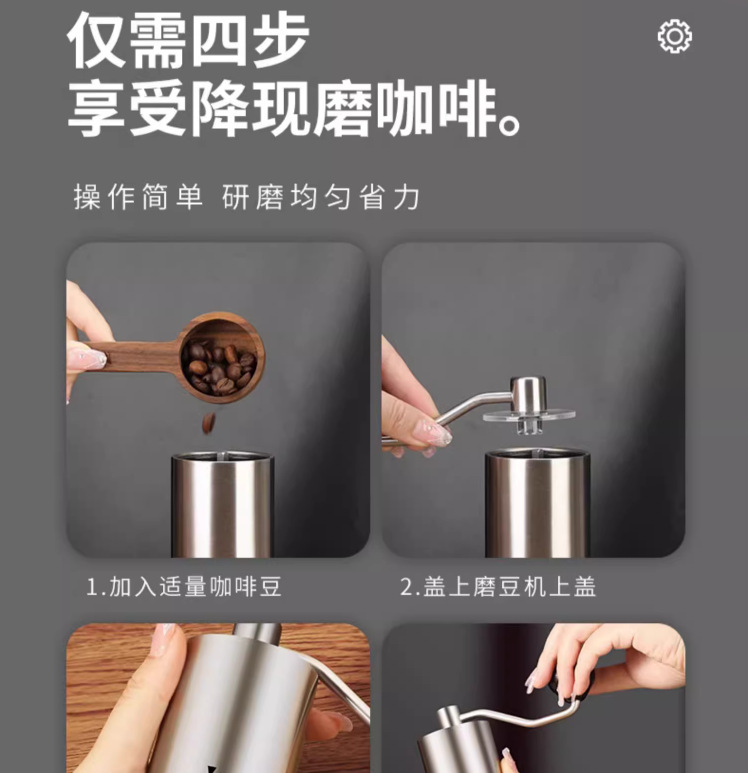 仅需四步
享受降现磨咖啡。

操作简单 研磨均匀省力

1.加入适量咖啡豆

2.盖上磨豆机上盖