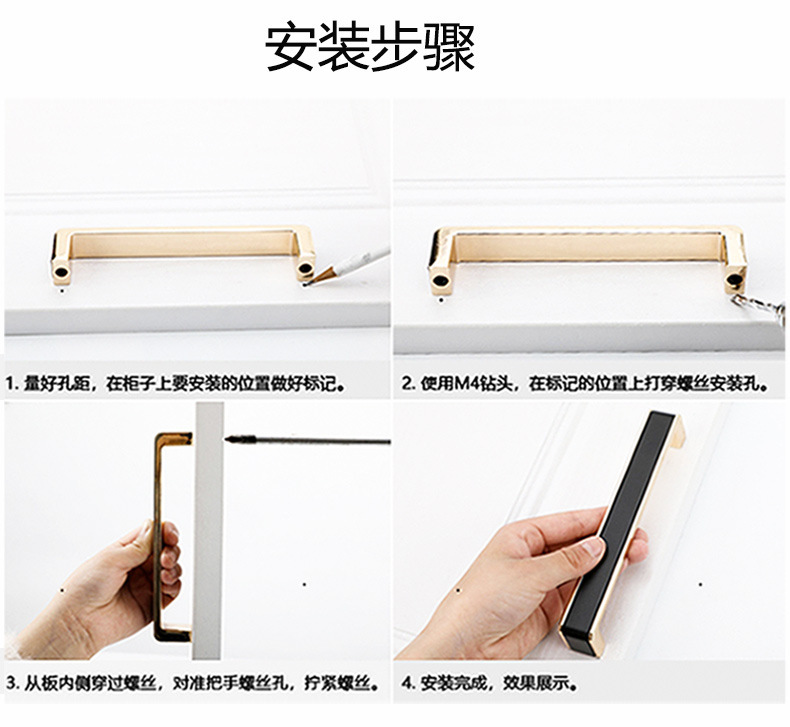 安装步骤

1. 量好孔距，在柜子上要安装的位置做好标记。

2. 使用M4钻头，在标记的位置上打穿螺丝安装孔。

3. 从板内侧穿过螺丝，对准把手螺丝孔，拧紧螺丝。

4. 安装完成，效果展示。