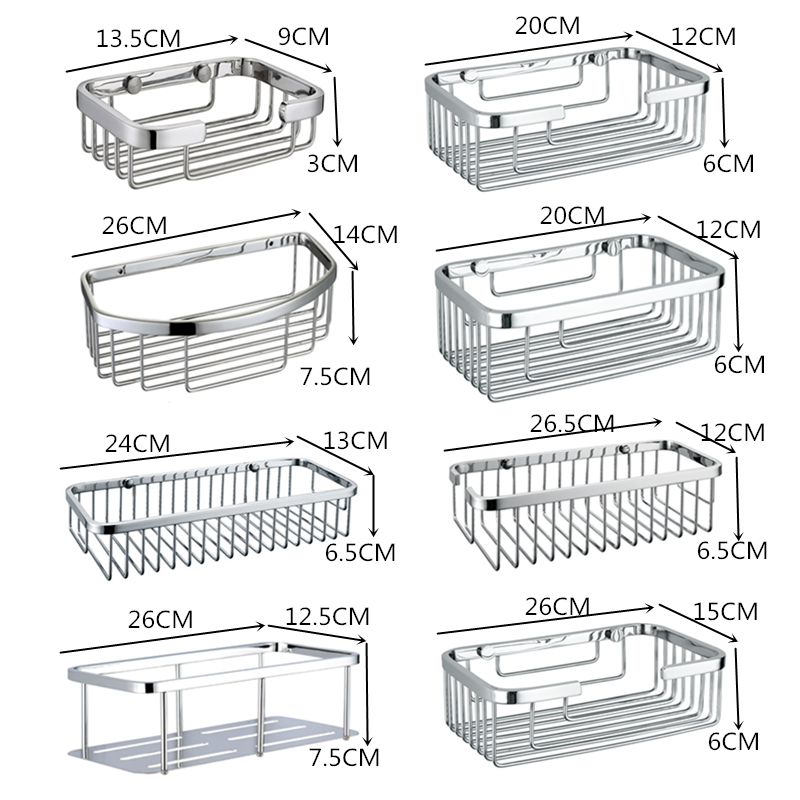 13.5CM 9CM 3CM

20CM 12CM 6CM

26CM 14CM 7.5CM

20CM 12CM 6CM

24CM 13CM 6.5CM

26.5CM 12CM 6.5CM

26CM 12.5CM 7.5CM

26CM 15CM 6CM