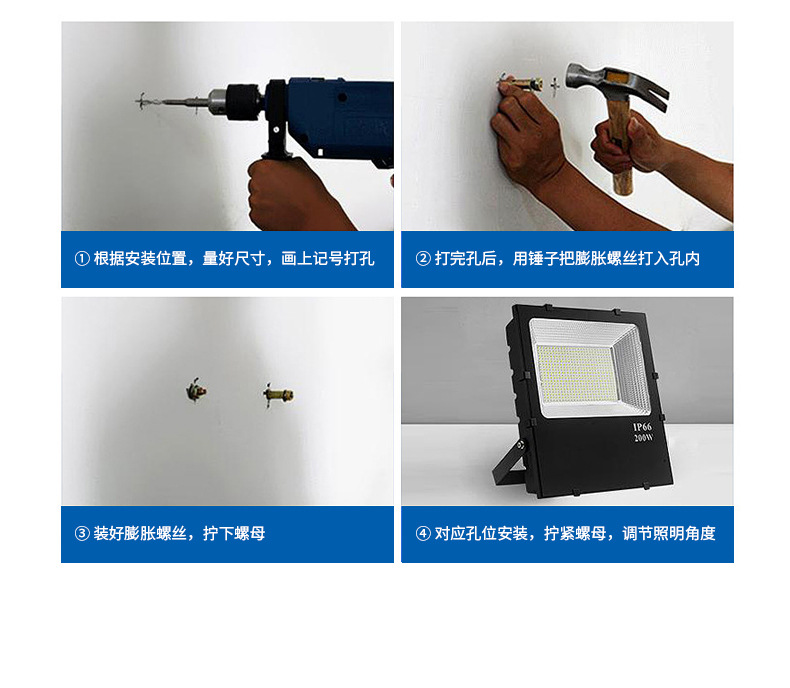 ① 根据安装位置，量好尺寸，画上记号打孔

② 打完孔后，用锤子把膨胀螺丝打入孔内

③ 装好膨胀螺丝，拧下螺母

IP66
200W

④ 对应孔位安装，拧紧螺母，调节照明角度