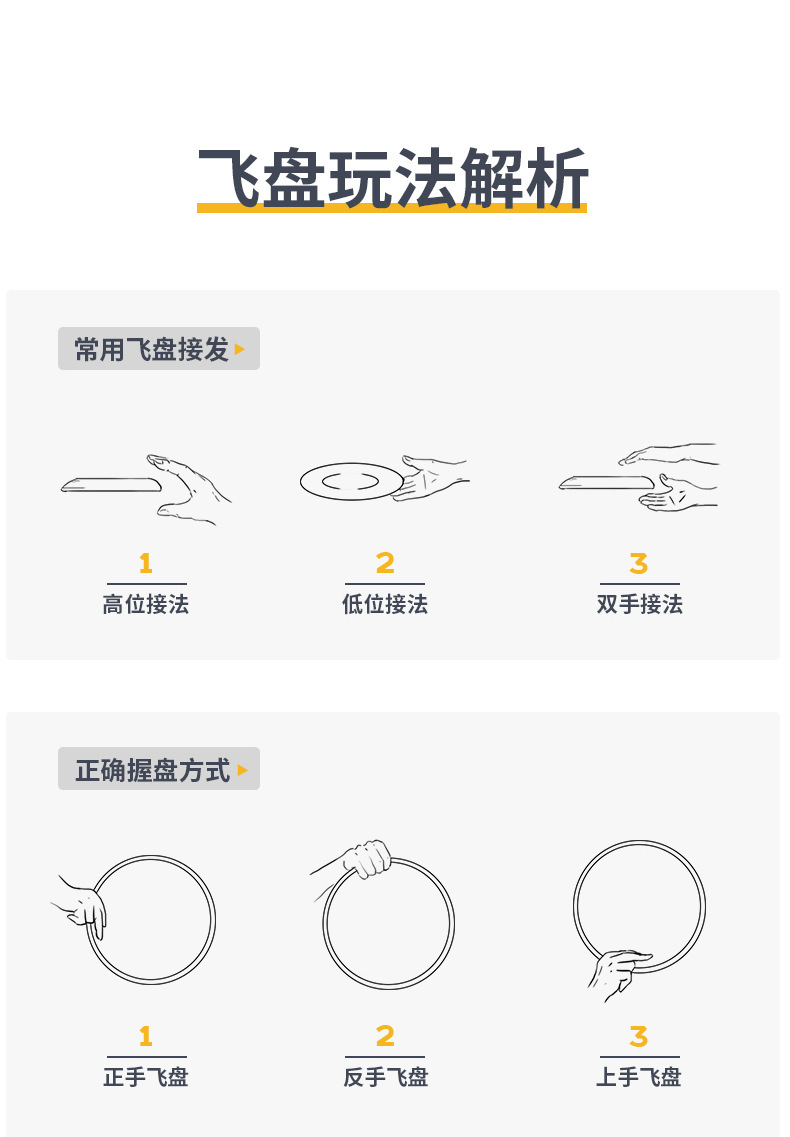 飞盘玩法解析

常用飞盘接发

1
高位接法

2
低位接法

3
双手接法

正确握盘方式

1
正手飞盘

2
反手飞盘

3
上手飞盘