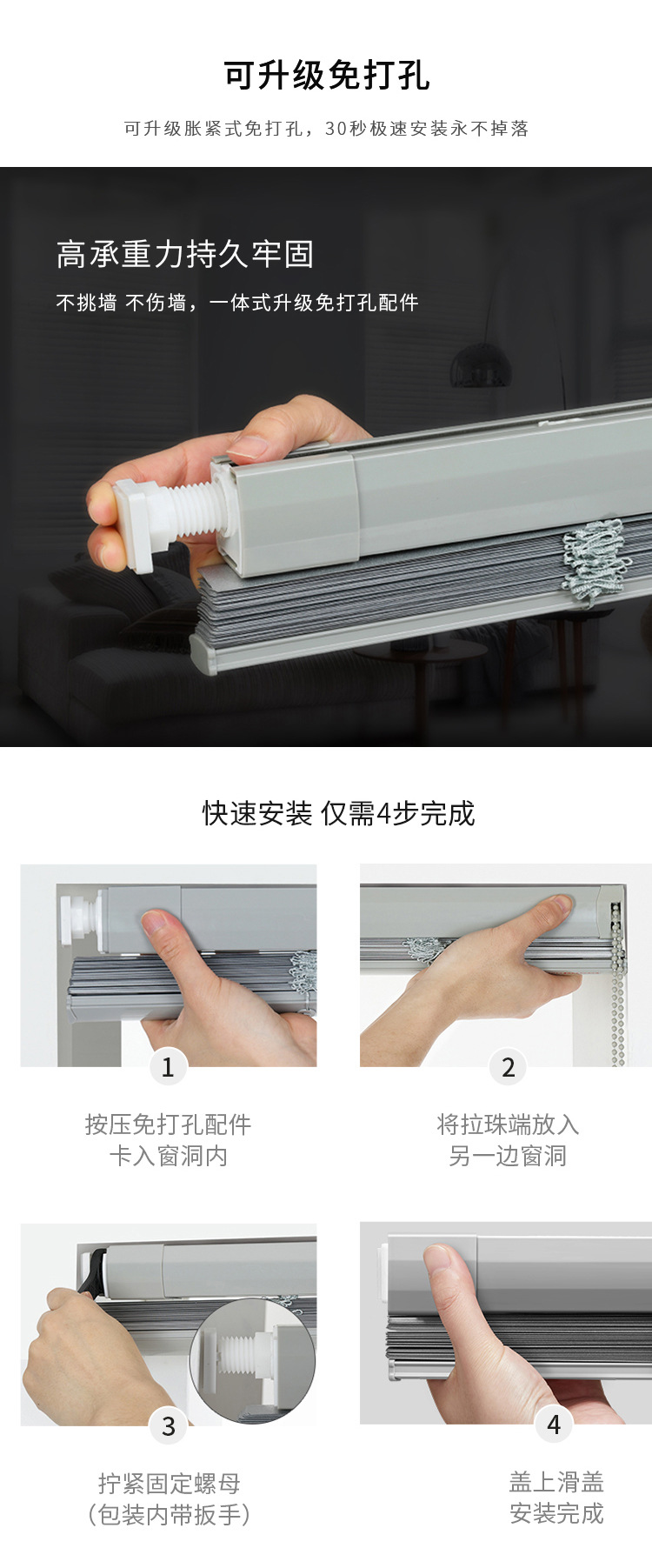 可升级免打孔

可升级胀紧式免打孔，30秒极速安装永不掉落

高承重力持久牢固

不挑墙 不伤墙，一体式升级免打孔配件

快速安装 仅需4步完成

1

按压免打孔配件
卡入窗洞内

2

将拉珠端放入
另一边窗洞

3

拧紧固定螺母
(包装内带扳手)

4

盖上滑盖
安装完成