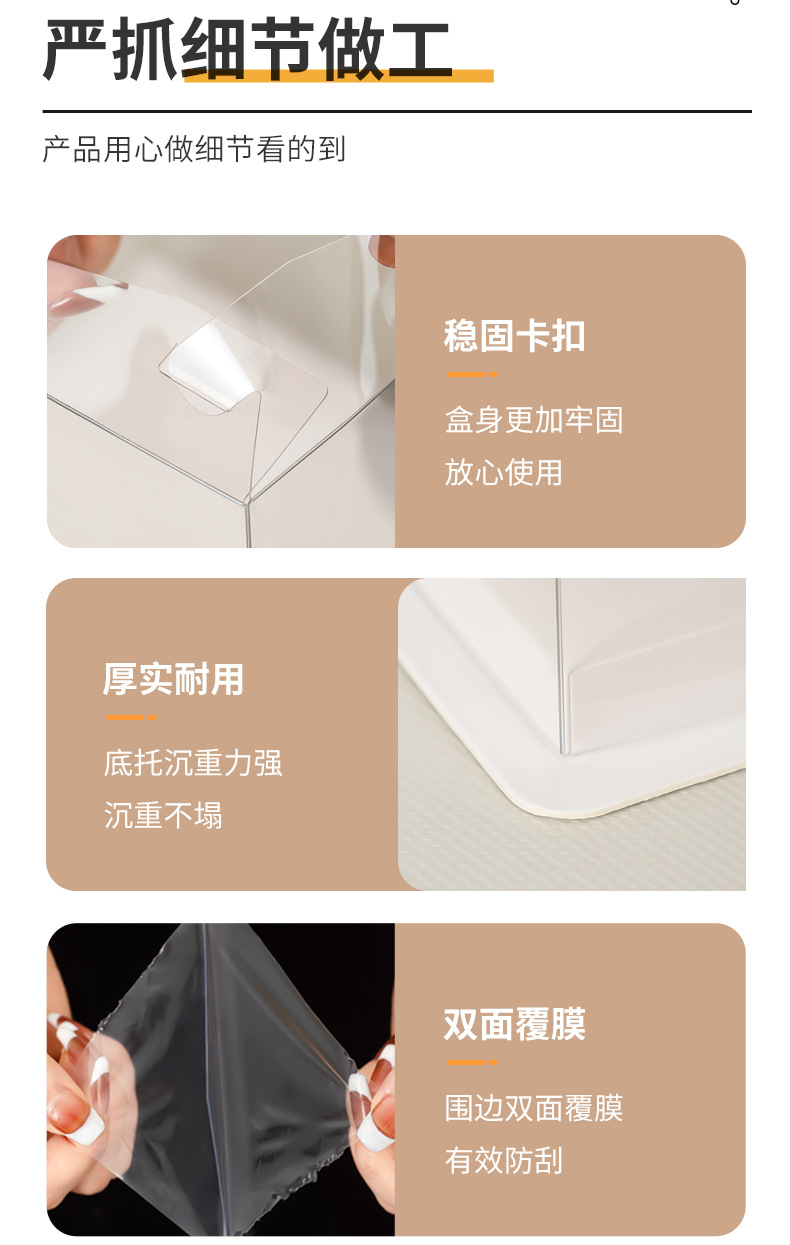 严抓细节做工

产品用心做细节看的到

稳固卡扣

盒身更加牢固
放心使用

厚实耐用

底托沉重力强
沉重不塌

双面覆膜

围边双面覆膜
有效防刮