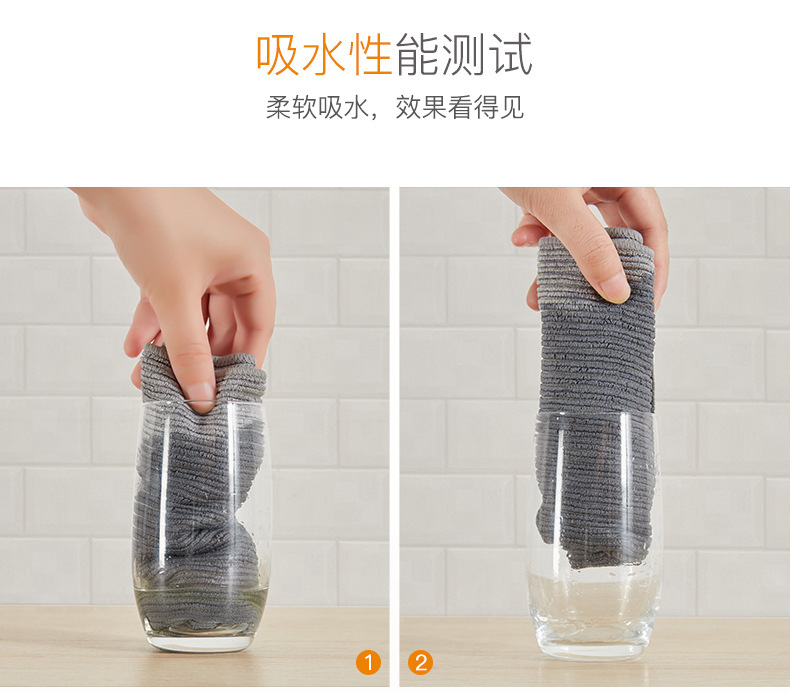 吸水性能测试

柔软吸水，效果看得见

1

2