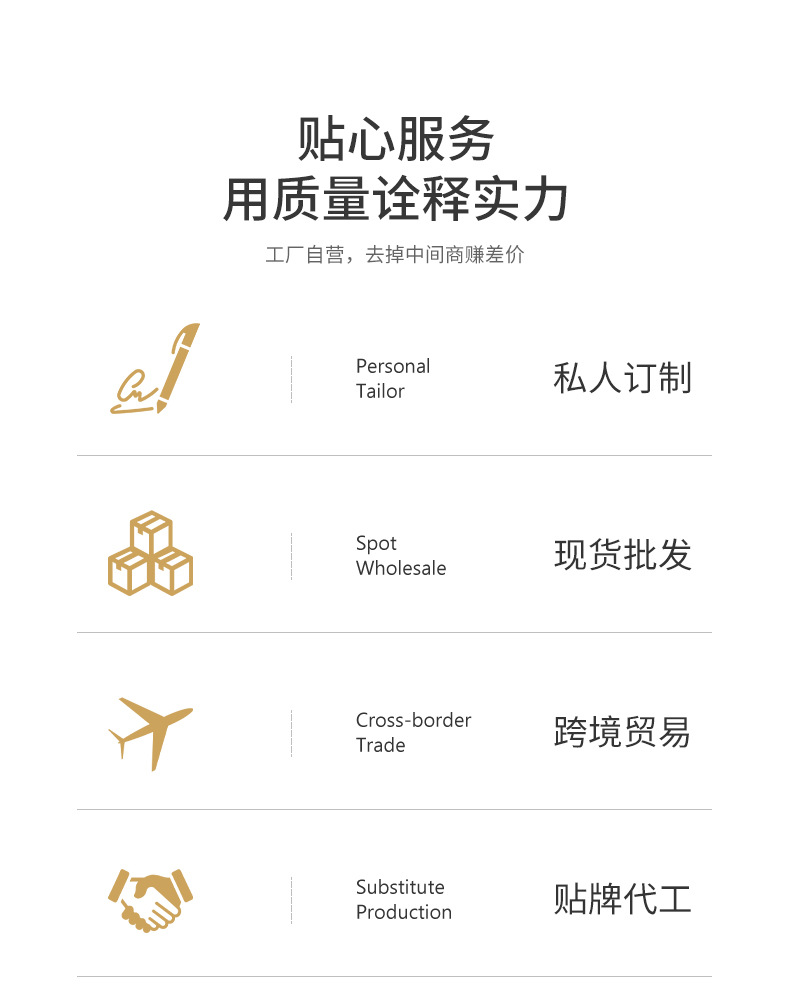 贴心服务
用质量诠释实力

工厂自营，去掉中间商赚差价

Personal
Tailor

私人订制

Spot
Wholesale

现货批发

Cross-border
Trade

跨境贸易

Substitute
Production

贴牌代工