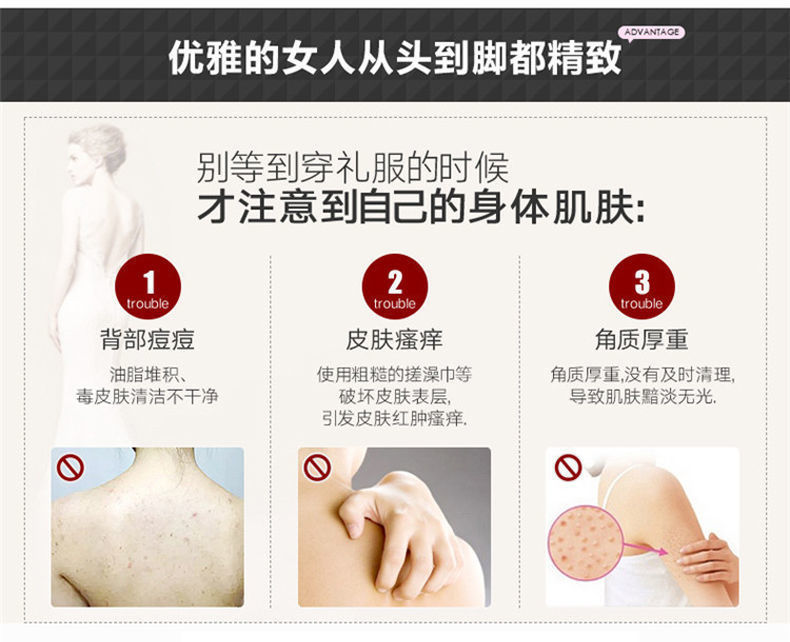 优雅的女人从头到脚都精致

ADVANTAGE

别等到穿礼服的时候
才注意到自己的身体肌肤:

1
trouble
背部痘痘
油脂堆积、
毒皮肤清洁不干净

2
trouble
皮肤瘙痒
使用粗糙的搓澡巾等
破坏皮肤表层,
引发皮肤红肿瘙痒.

3
trouble
角质厚重
角质厚重,没有及时清理,
导致肌肤黯淡无光.