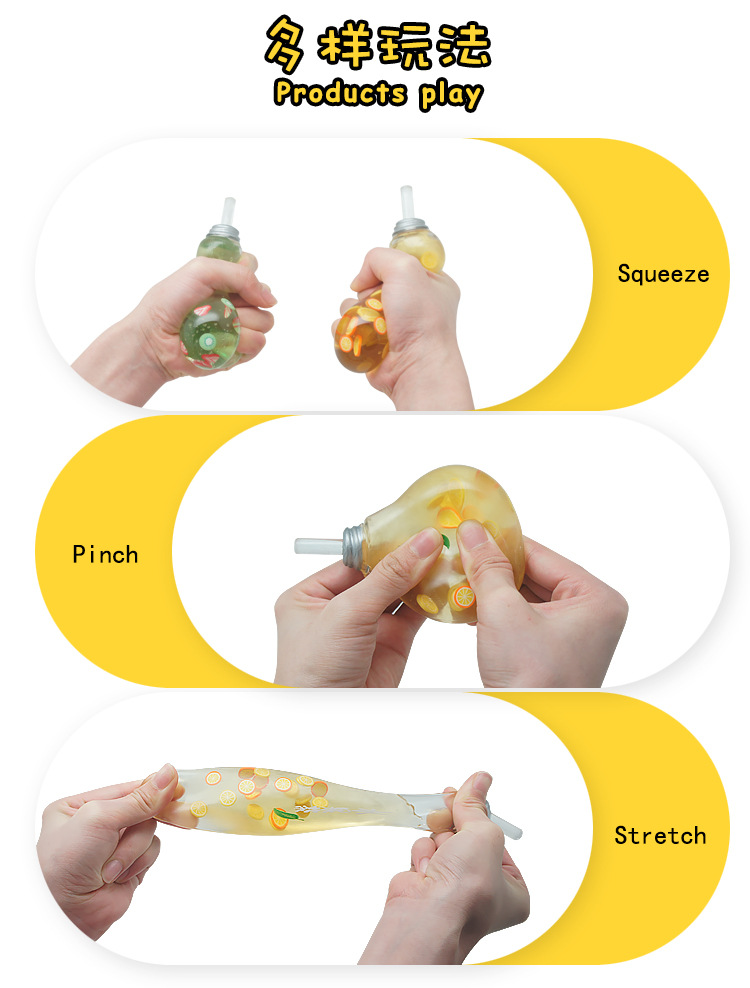 多样玩法
Products play

Squeeze

Pinch

Stretch