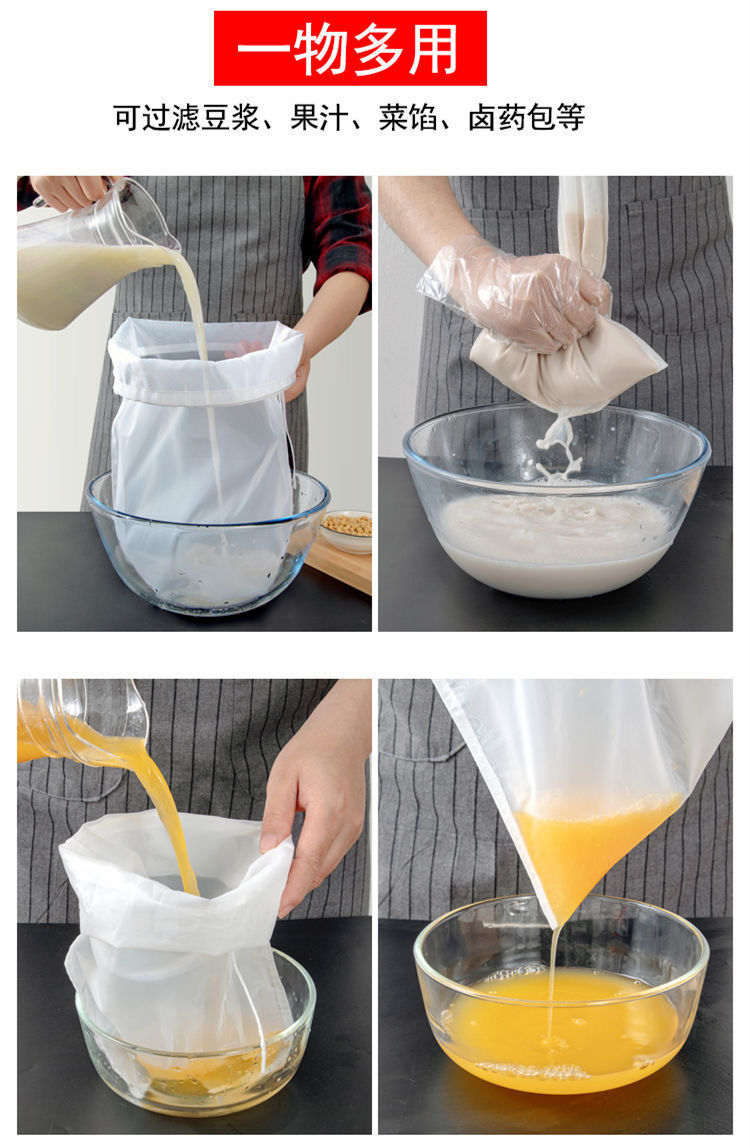 一物多用

可过滤豆浆、果汁、菜馅、卤药包等