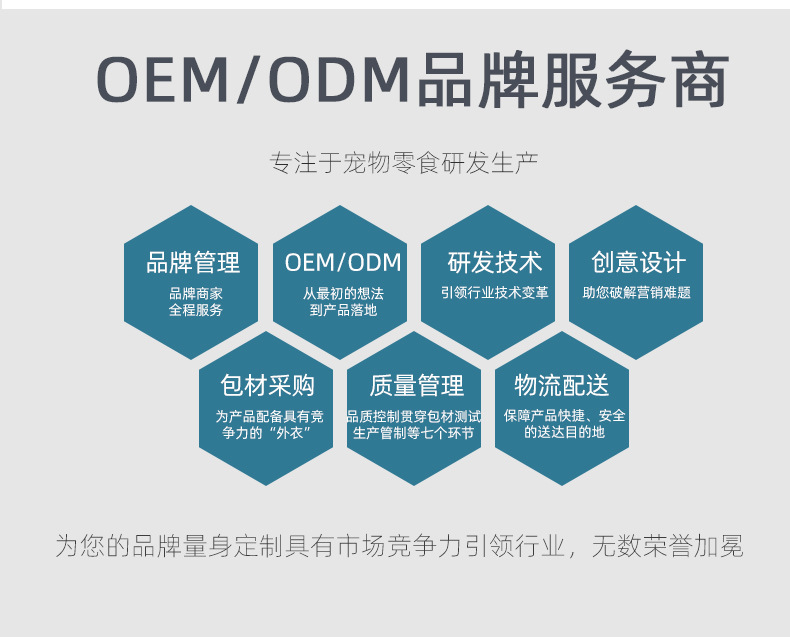 OEM/ODM品牌服务商

专注于宠物零食研发生产

品牌管理
品牌商家
全程服务

OEM/ODM
从最初的想法
到产品落地

研发技术
引领行业技术变革

创意设计
助您破解营销难题

包材采购
为产品配备具有竞争力的“外衣”

质量管理
品质控制贯穿包材测试生产管制等七个环节

物流配送
保障产品快捷、安全的送达目的地

为您的品牌量身定制具有市场竞争力引领行业，无数荣誉加冕