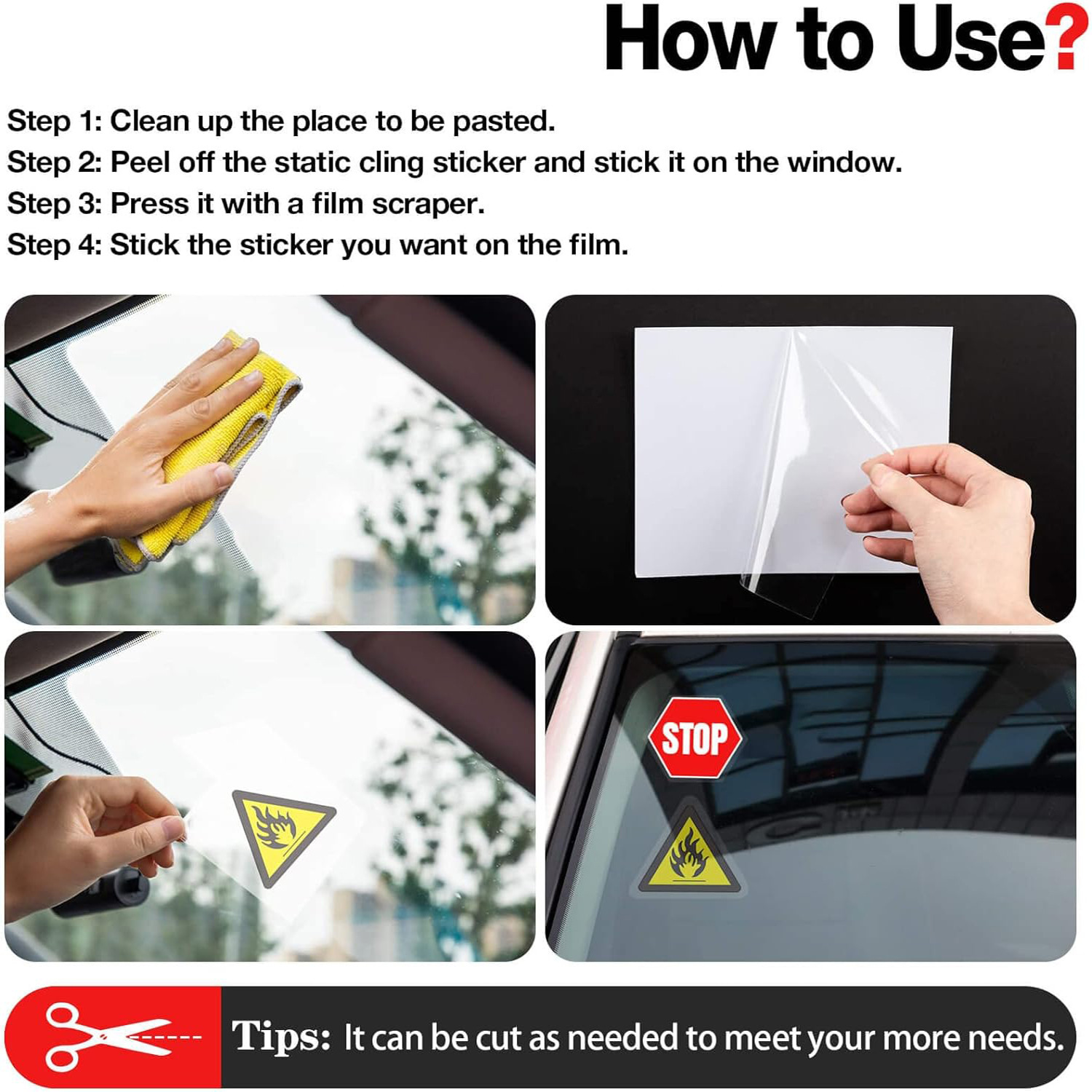 How to Use?

Step 1: Clean up the place to be pasted.
Step 2: Peel off the static cling sticker and stick it on the window.
Step 3: Press it with a film scraper.
Step 4: Stick the sticker you want on the film.

STOP

Tips: It can be cut as needed to meet your more needs.