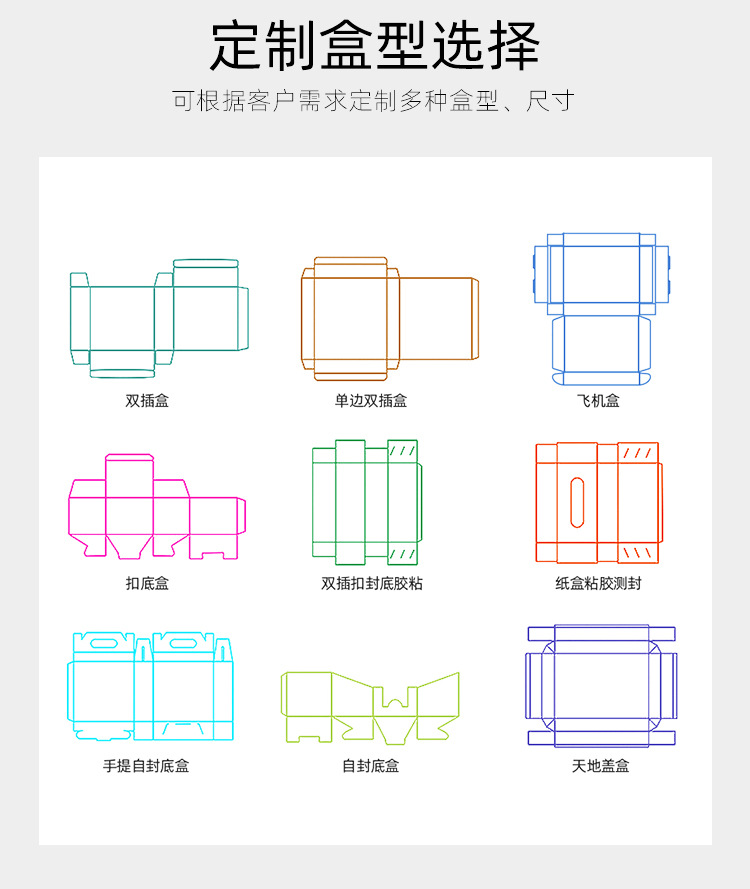 定制盒型选择

可根据客户需求定制多种盒型、尺寸

双插盒

单边双插盒

飞机盒

扣底盒

双插扣封底胶粘

纸盒粘胶测封

手提自封底盒

自封底盒

天地盖盒