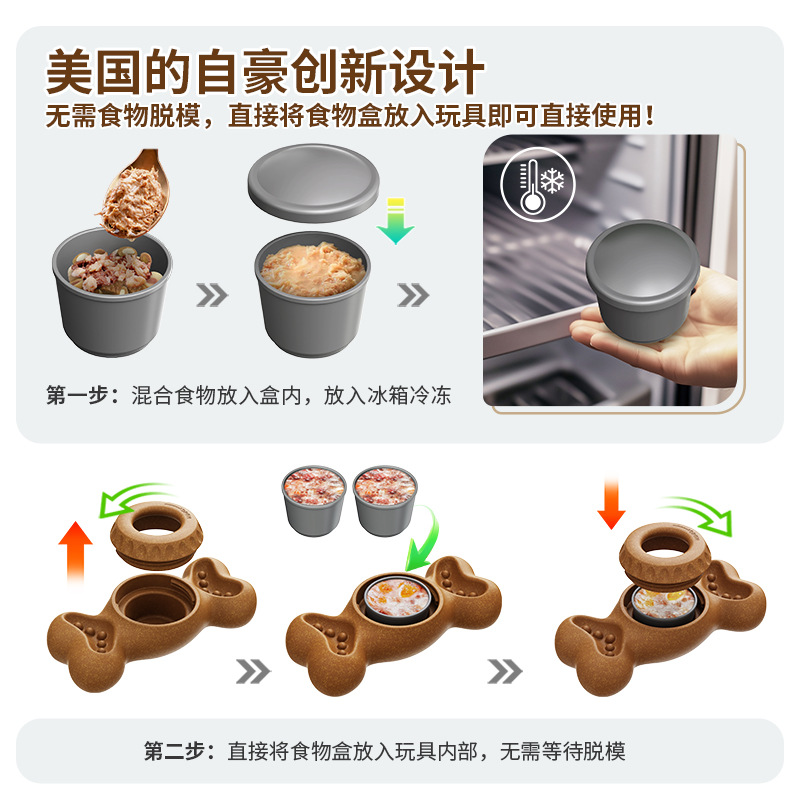 美国的自豪创新设计
无需食物脱模，直接将食物盒放入玩具即可直接使用！

第一步：混合食物放入盒内，放入冰箱冷冻

第二步：直接将食物盒放入玩具内部，无需等待脱模