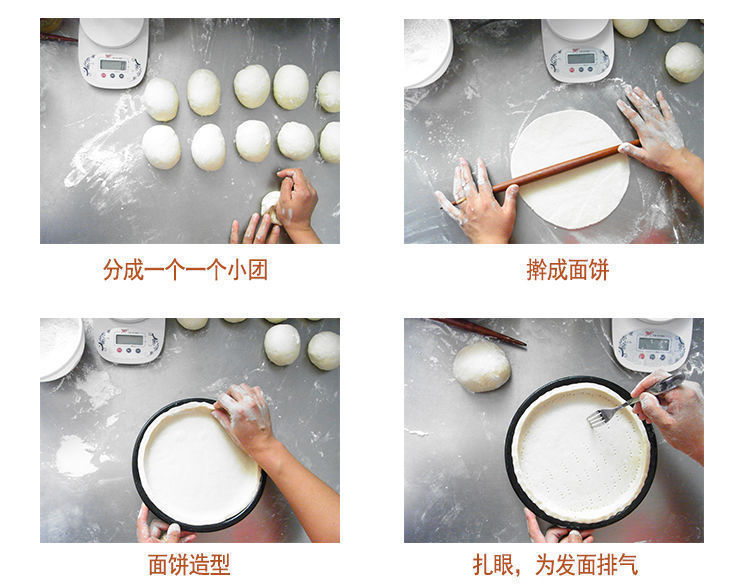 分成一个一个小团

擀成面饼

面饼造型

扎眼，为发面排气