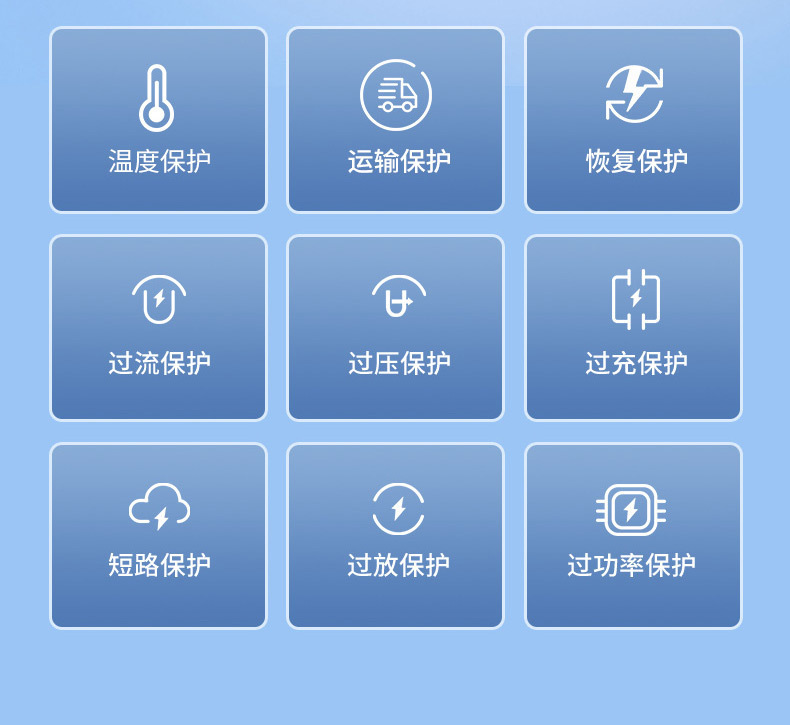 温度保护

运输保护

恢复保护

过流保护

过压保护

过充保护

短路保护

过放保护

过功率保护