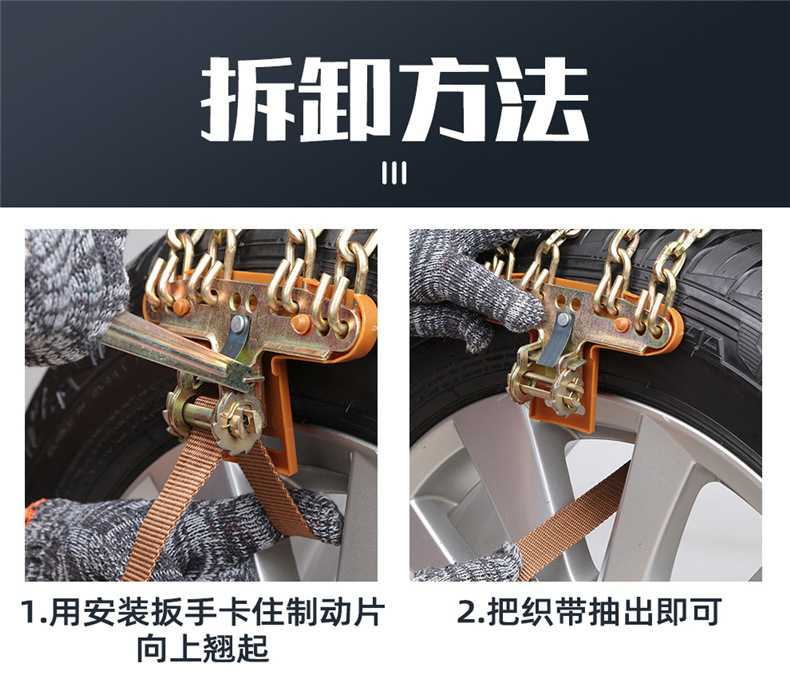 拆卸方法

1.用安装扳手卡住制动片向上翘起

2.把织带抽出即可