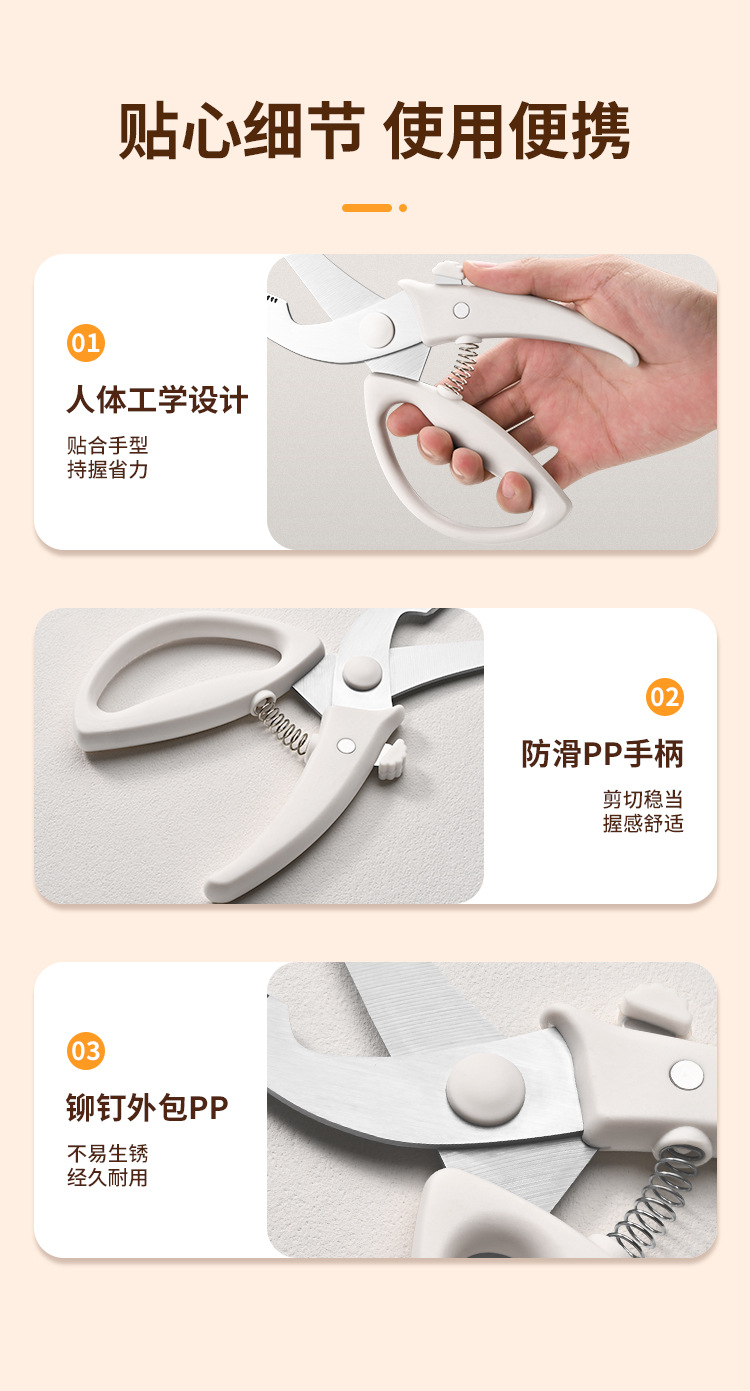 贴心细节 使用便携

01

人体工学设计

贴合手型
持握省力

02

防滑PP手柄

剪切稳当
握感舒适

03

铆钉外包PP

不易生锈
经久耐用