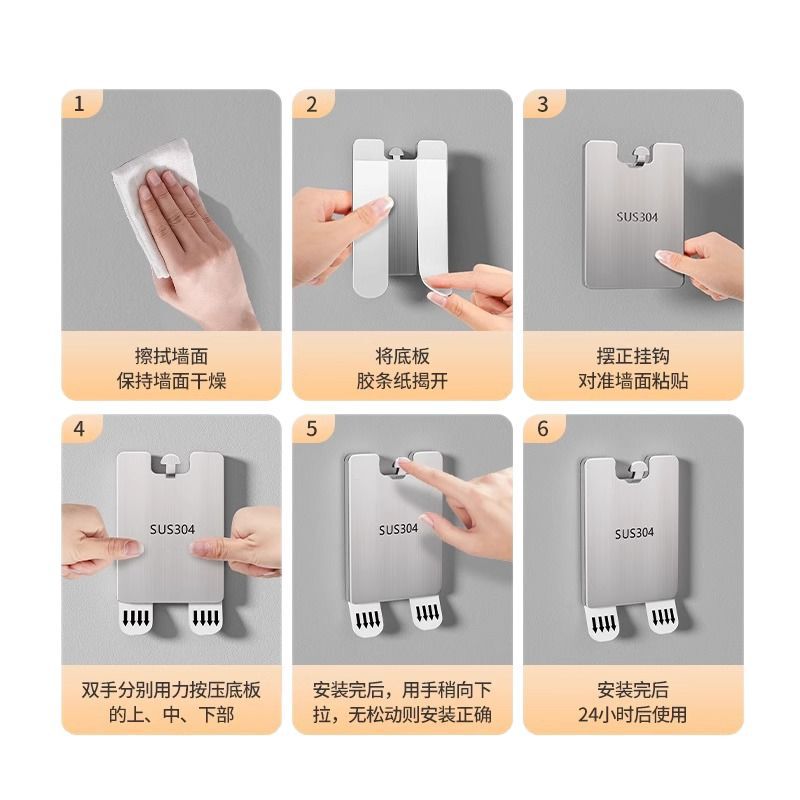 1

擦拭墙面
保持墙面干燥

2

将底板
胶条纸揭开

3

SUS304

摆正挂钩
对准墙面粘贴

4

SUS304

双手分别用力按压底板
的上、中、下部

5

SUS304

安装完后，用手稍向下
拉，无松动则安装正确

6

SUS304

安装完后
24小时后使用