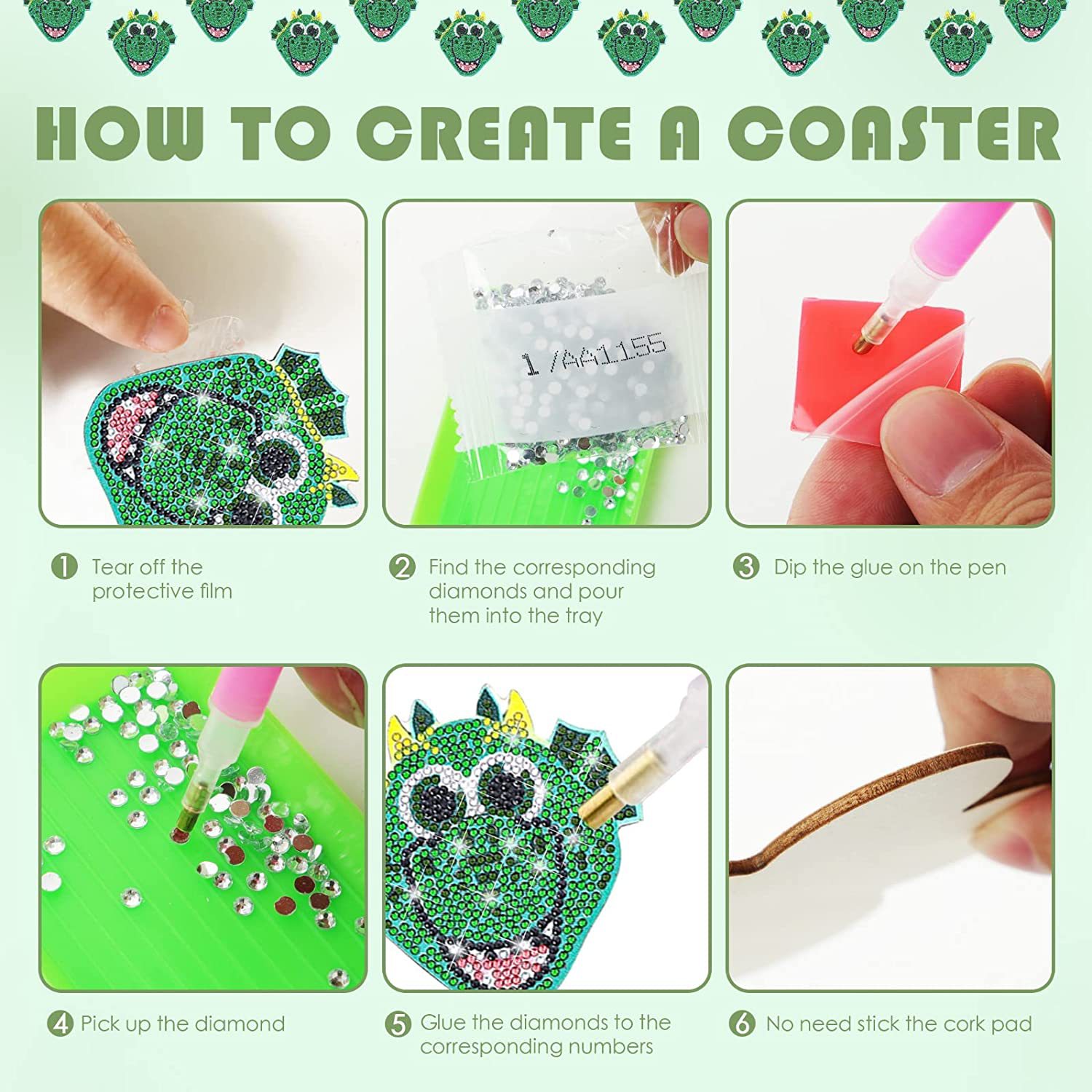 HOW TO CREATE A COASTER

1/AA1155

1 Tear off the protective film

2 Find the corresponding diamonds and pour them into the tray

3 Dip the glue on the pen

4 Pick up the diamond

5 Glue the diamonds to the corresponding numbers

6 No need stick the cork pad