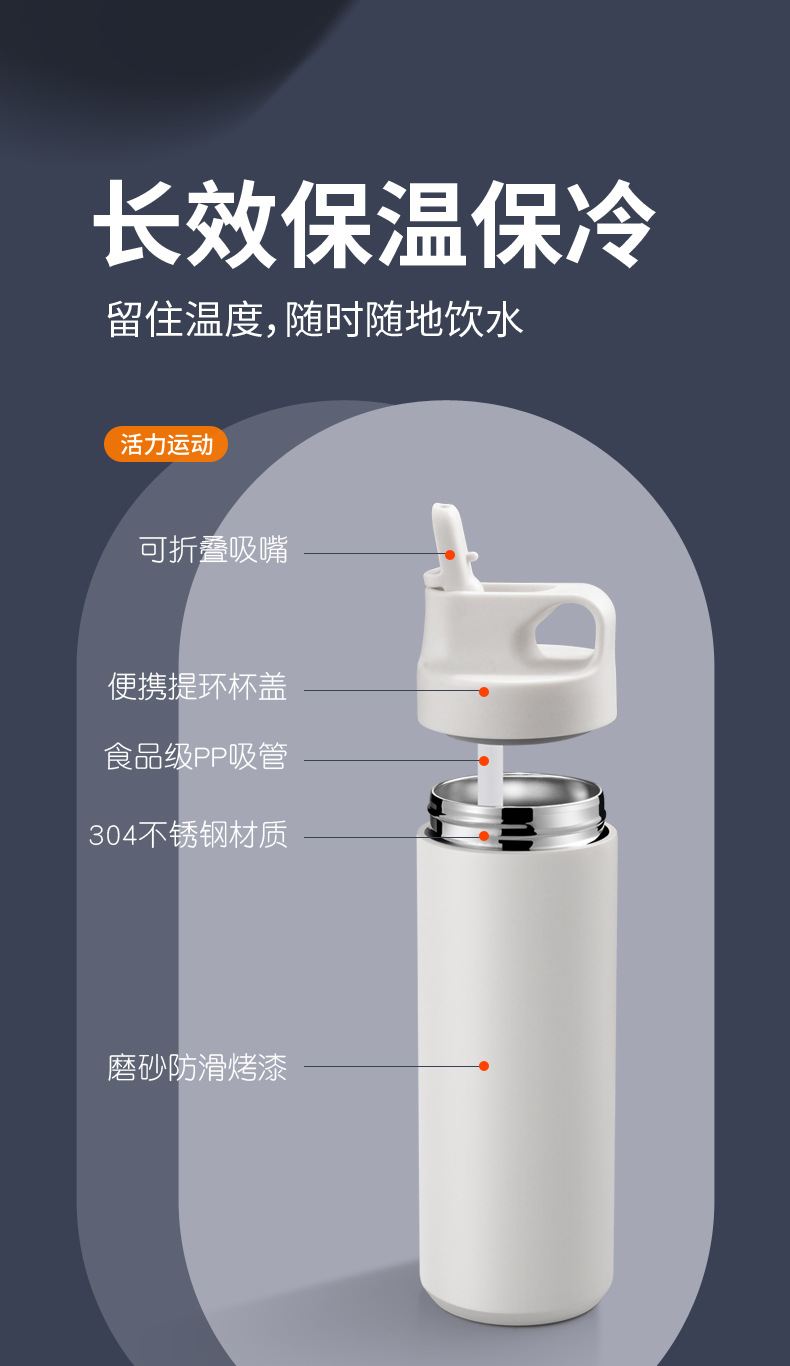 长效保温保冷

留住温度,随时随地饮水

活力运动

可折叠吸嘴

便携提环杯盖

食品级PP吸管

304不锈钢材质

磨砂防滑烤漆