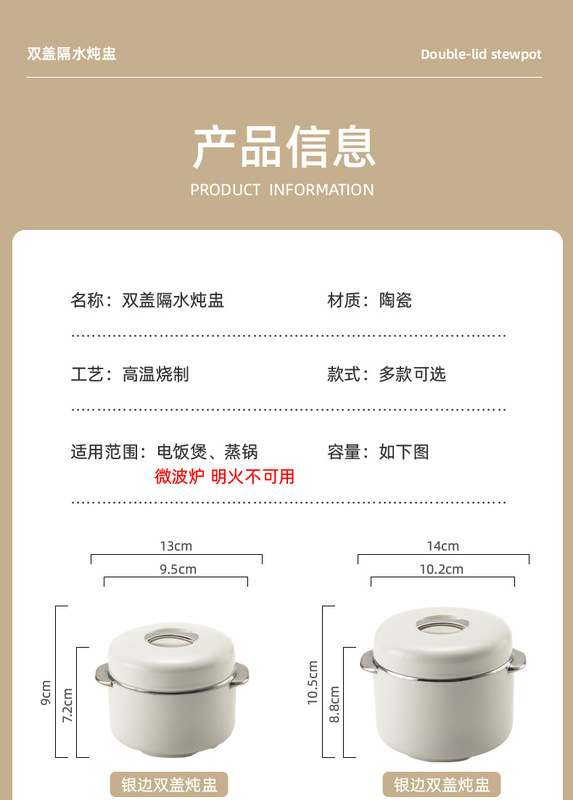 双盖隔水炖盅

Double-lid stewpot

产品信息

PRODUCT INFORMATION

名称：双盖隔水炖盅

材质：陶瓷

工艺：高温烧制

款式：多款可选

适用范围：电饭煲、蒸锅
微波炉 明火不可用

容量：如下图

13cm

9.5cm

9cm

7.2cm

银边双盖炖盅

14cm

10.2cm

10.5cm

8.8cm

银边双盖炖盅