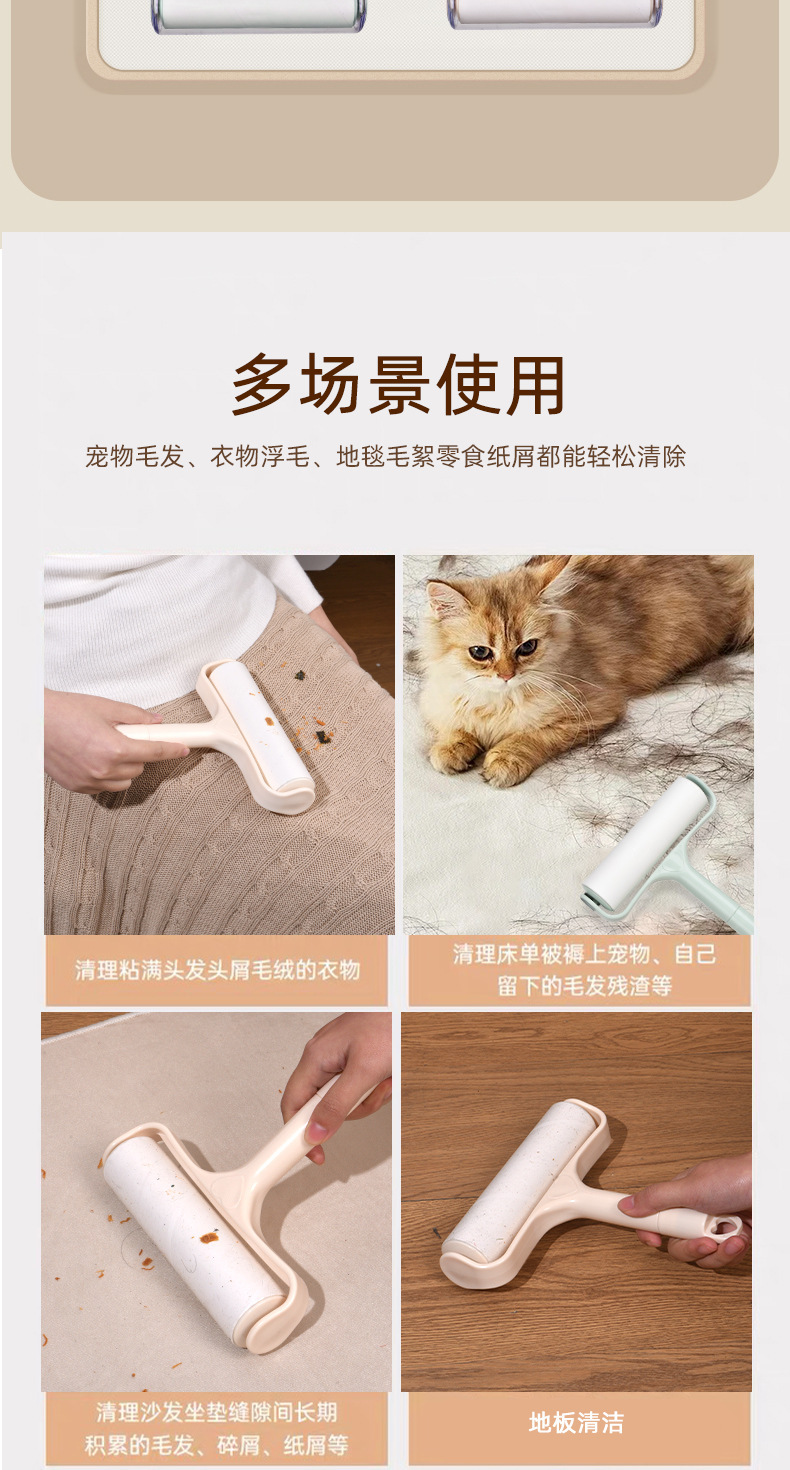 多场景使用

宠物毛发、衣物浮毛、地毯毛絮零食纸屑都能轻松清除

清理粘满头发头屑毛绒的衣物

清理床单被褥上宠物、自己留下的毛发残渣等

清理沙发坐垫缝隙间长期积累的毛发、碎屑、纸屑等

地板清洁