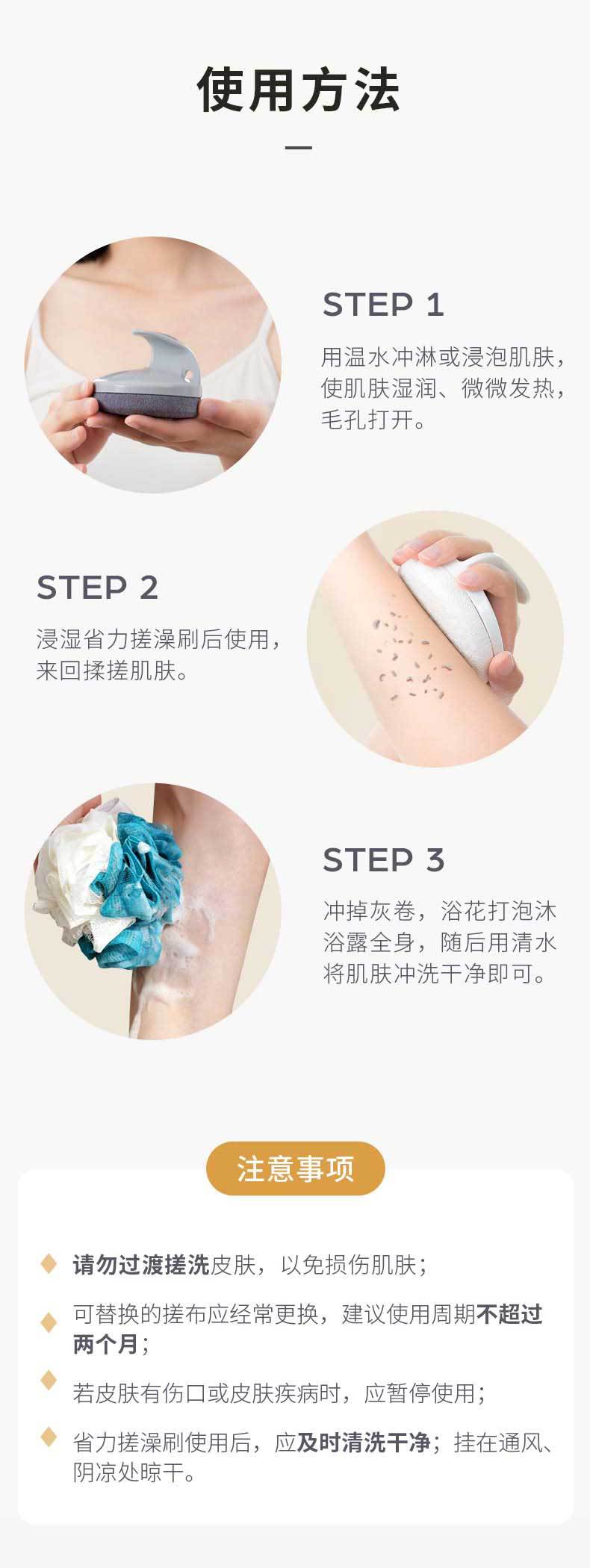 使用方法

STEP 1

用温水冲淋或浸泡肌肤，使肌肤湿润、微微发热，毛孔打开。

STEP 2

浸湿省力搓澡刷后使用，来回揉搓肌肤。

STEP 3

冲掉灰卷，浴花打泡沐浴露全身，随后用清水将肌肤冲洗干净即可。

注意事项

请勿过渡搓洗皮肤，以免损伤肌肤；

可替换的搓布应经常更换，建议使用周期不超过两个月；

若皮肤有伤口或皮肤疾病时，应暂停使用；

省力搓澡刷使用后，应及时清洗干净；挂在通风、阴凉处晾干。