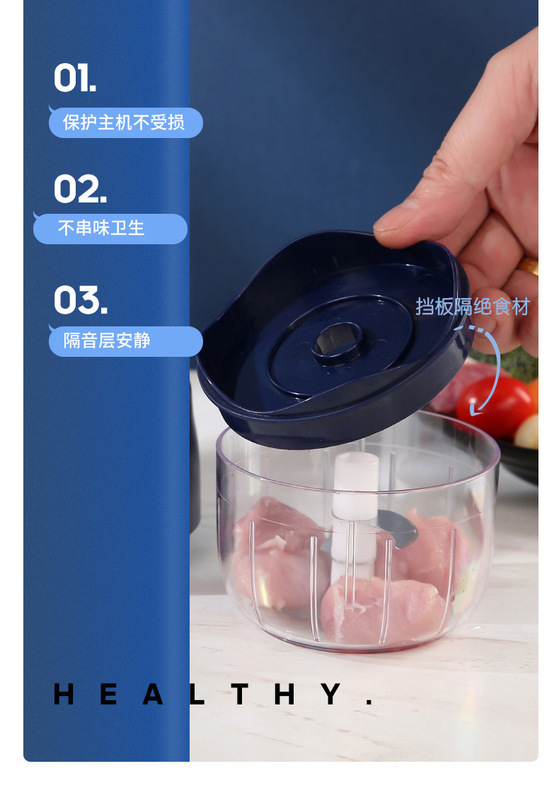 01.
保护主机不受损

02.
不串味卫生

03.
隔音层安静

挡板隔绝食材

HEALTHY.